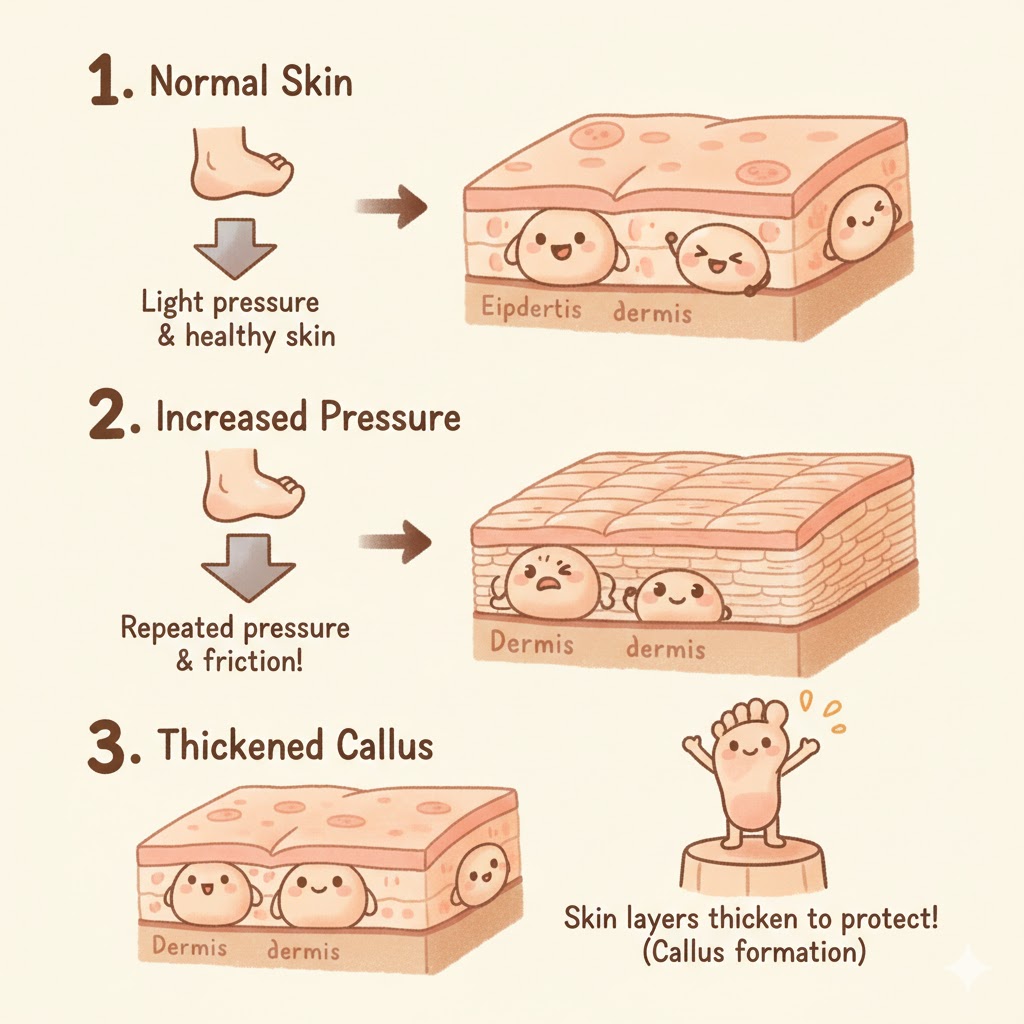 1. Normal Skin

Light pressure & healthy skin

Eipdertis dermis

2. Increased Pressure

Repeated pressure & friction!

Dermis dermis

3. Thickened Callus

Dermis dermis

Skin layers thicken to protect! (Callus formation)