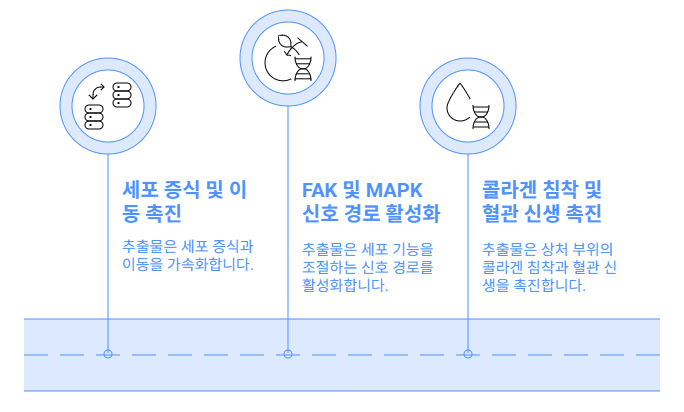 세포 증식 및 이동 촉진

추출물은 세포 증식과 이동을 가속화합니다.

FAK 및 MAPK 신호 경로 활성화

추출물은 세포 기능을 조절하는 신호 경로를 활성화합니다.

콜라겐 침착 및 혈관 신생 촉진

추출물은 상처 부위의 콜라겐 침착과 혈관 신생을 촉진합니다.