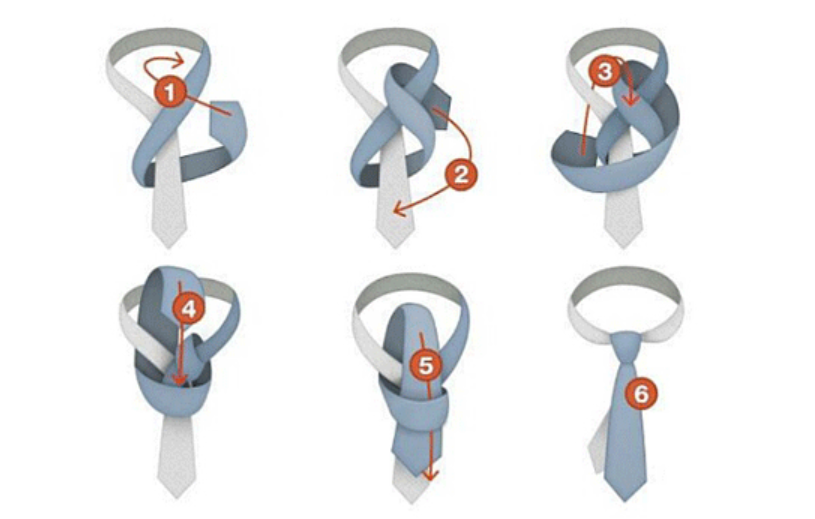 1
2
3
4
5
6