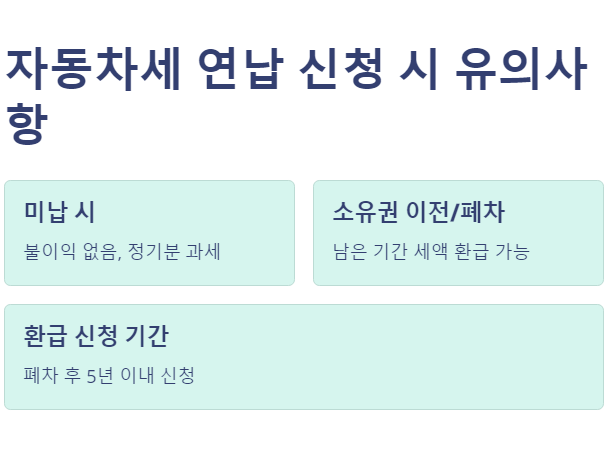 자동차세 연납 신청 시 유의사항

미납 시

불이익 없음, 정기분 과세

소유권 이전/폐차

남은 기간 세액 환급 가능

환급 신청 기간

폐차 후 5년 이내 신청