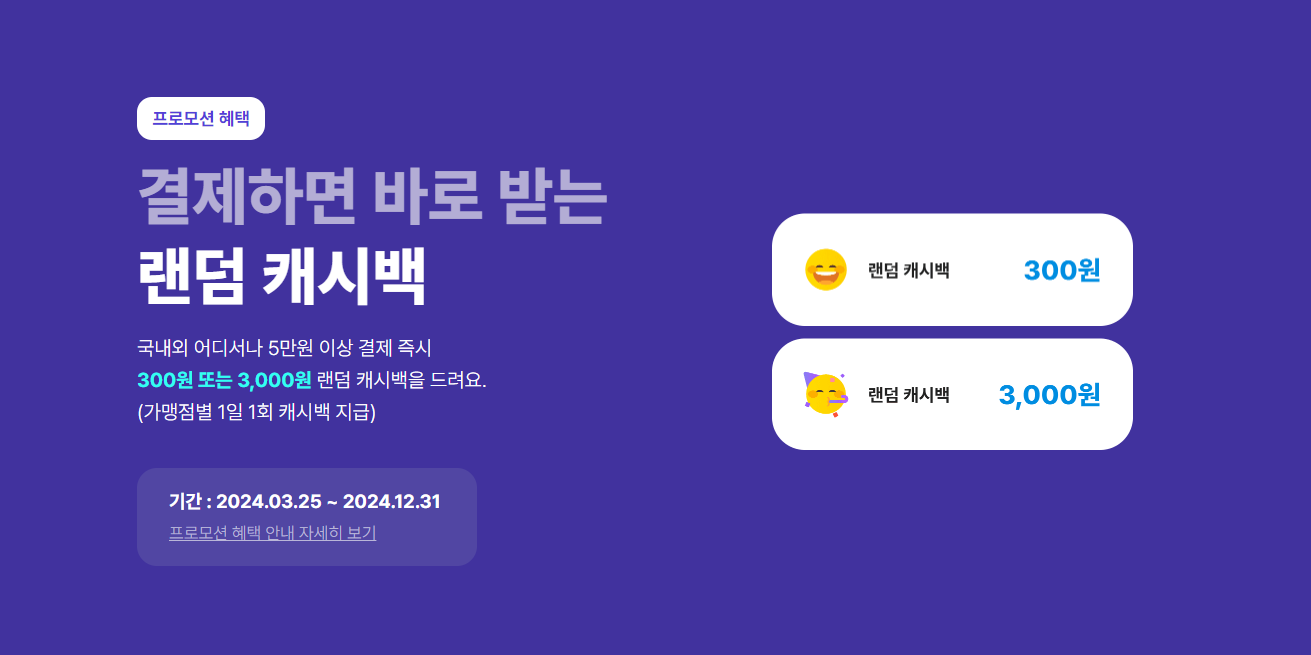 프로모션 혜택

결제하면 바로 받는
랜덤 캐시백

국내외 어디서나 5만원 이상 결제 즉시
300원 또는 3,000원 랜덤 캐시백을 드려요.
(가맹점별 1일 1회 캐시백 지급)

기간 : 2024.03.25 ~ 2024.12.31
프로모션 혜택 안내 자세히 보기

랜덤 캐시백 300원

랜덤 캐시백 3,000원