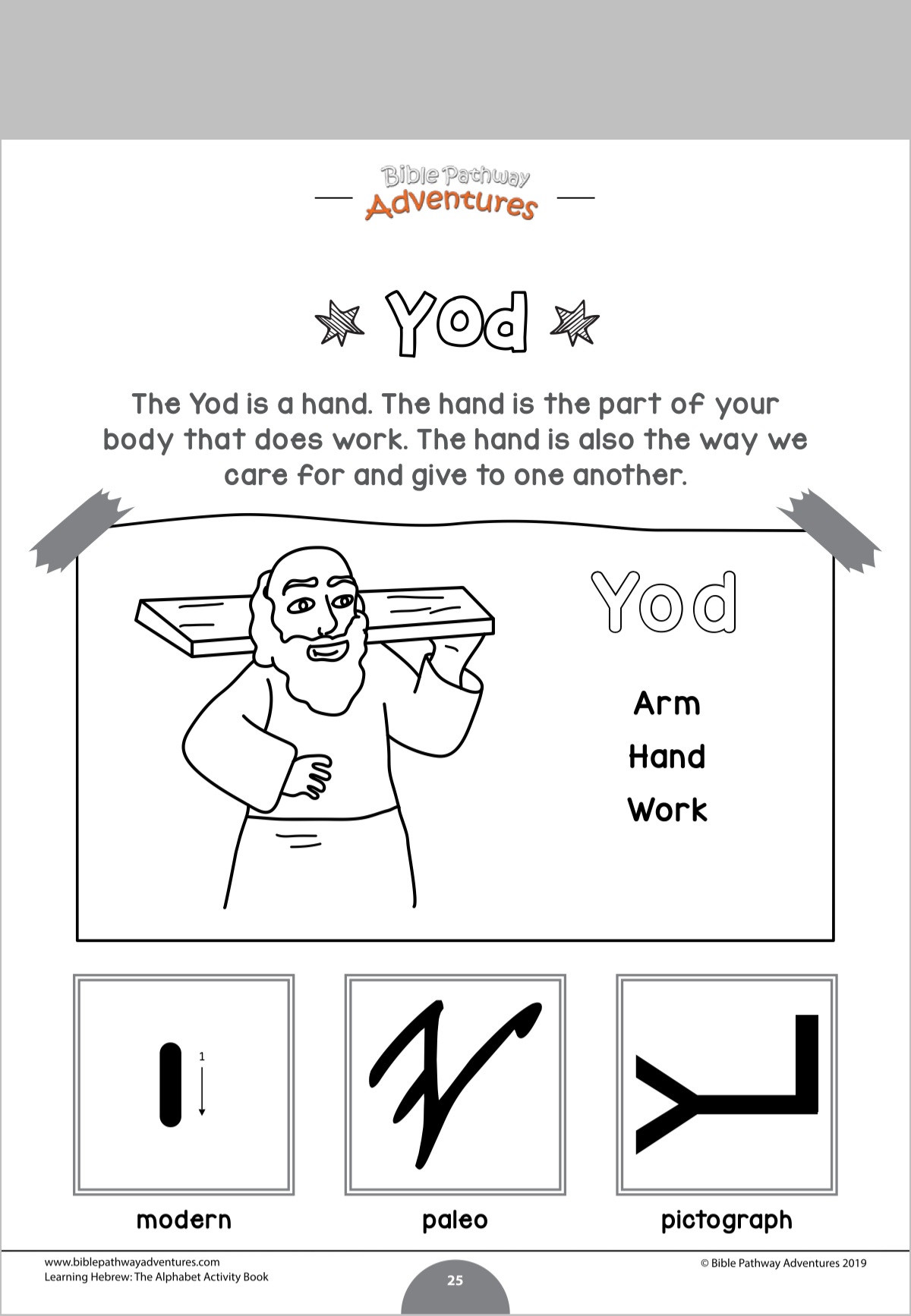 Bible Pathway Adventures

Yod

The Yod is a hand. The hand is the part of your body that does work. The hand is also the way we care for and give to one another.

Yod

Arm
Hand
Work

1

modern

paleo

pictograph

www.biblepathwayadventures.com
Learning Hebrew: The Alphabet Activity Book

25

© Bible Pathway Adventures 2019