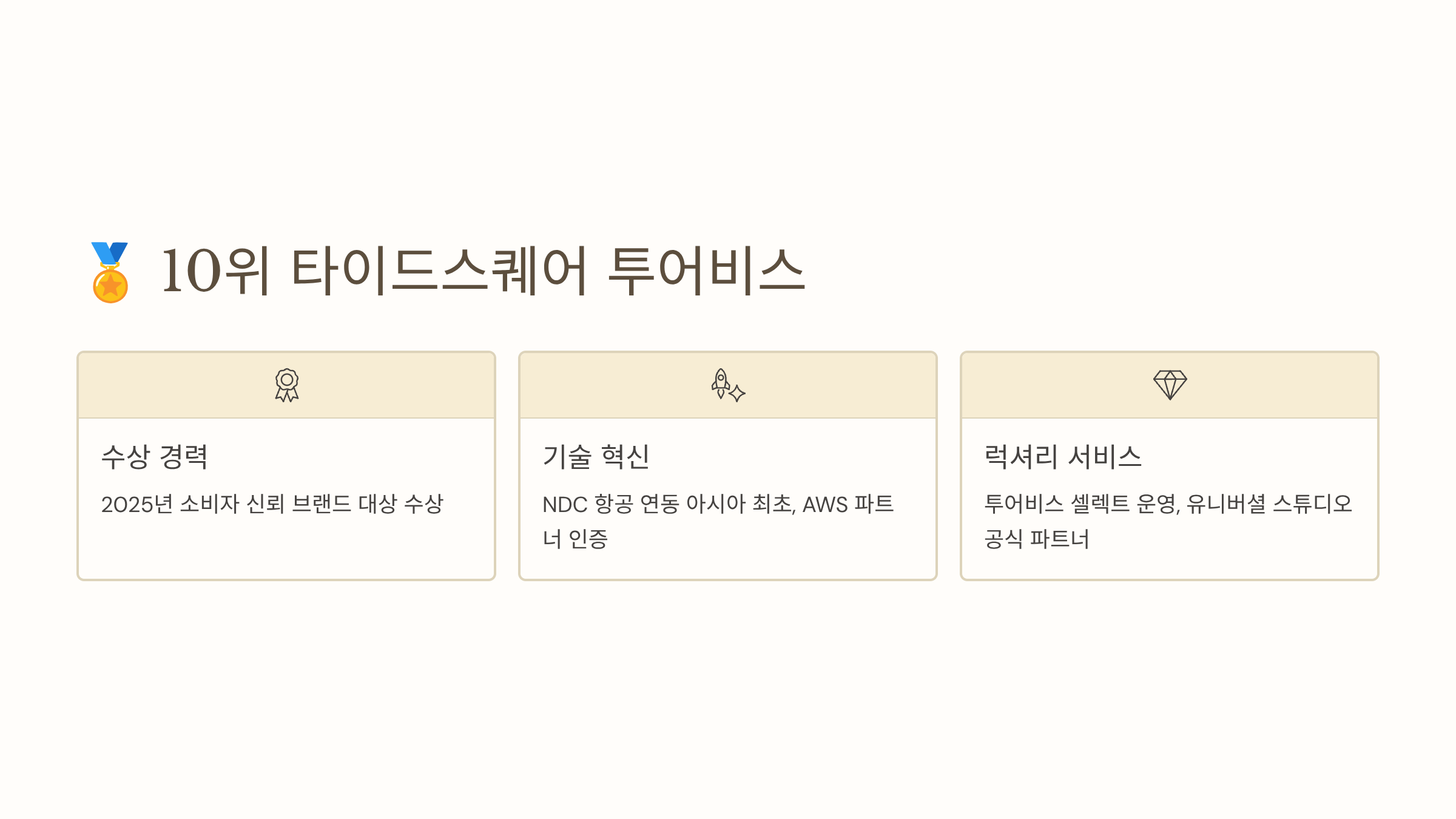 10위 타이드스퀘어 투어비스

수상 경력

2025년 소비자 신뢰 브랜드 대상 수상

기술 혁신

NDC 항공 연동 아시아 최초, AWS 파트너 인증

럭셔리 서비스

투어비스 셀렉트 운영, 유니버셜 스튜디오 공식 파트너