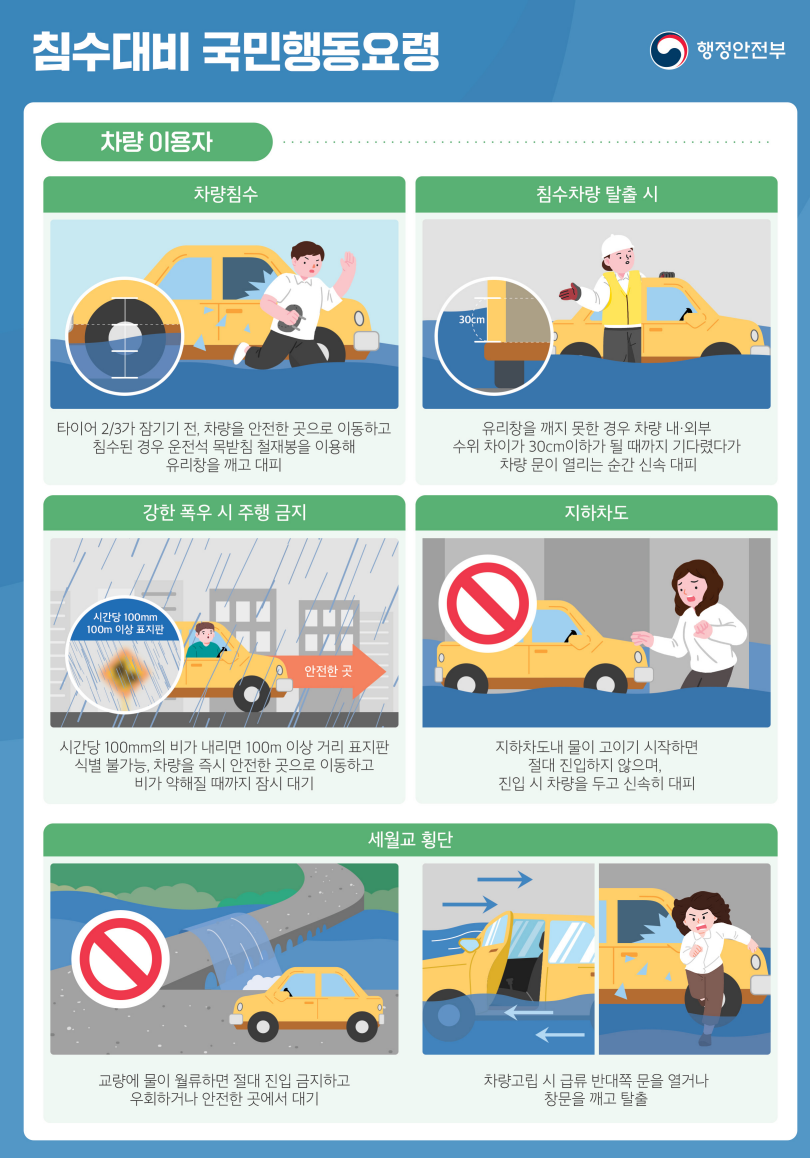 침수대비 국민행동요령

행정안전부

차량 이용자

차량침수

타이어 2/3가 잠기기 전, 차량을 안전한 곳으로 이동하고 침수된 경우 운전석 목받침 철재봉을 이용해 유리창을 깨고 대피

침수차량 탈출 시

30cm

유리창을 깨지 못한 경우 차량 내·외부 수위 차이가 30cm이하가 될 때까지 기다렸다가 차량 문이 열리는 순간 신속 대피

강한 폭우 시 주행 금지

시간당 100mm 100m 이상 표지판

안전한 곳

시간당 100mm의 비가 내리면 100m 이상 거리 표지판 식별 불가능, 차량을 즉시 안전한 곳으로 이동하고 비가 약해질 때까지 잠시 대기

지하차도

지하차도내 물이 고이기 시작하면 절대 진입하지 않으며, 진입 시 차량을 두고 신속히 대피

세월교 횡단

교량에 물이 월류하면 절대 진입 금지하고 우회하거나 안전한 곳에서 대기

차량고립 시 급류 반대쪽 문을 열거나 창문을 깨고 탈출