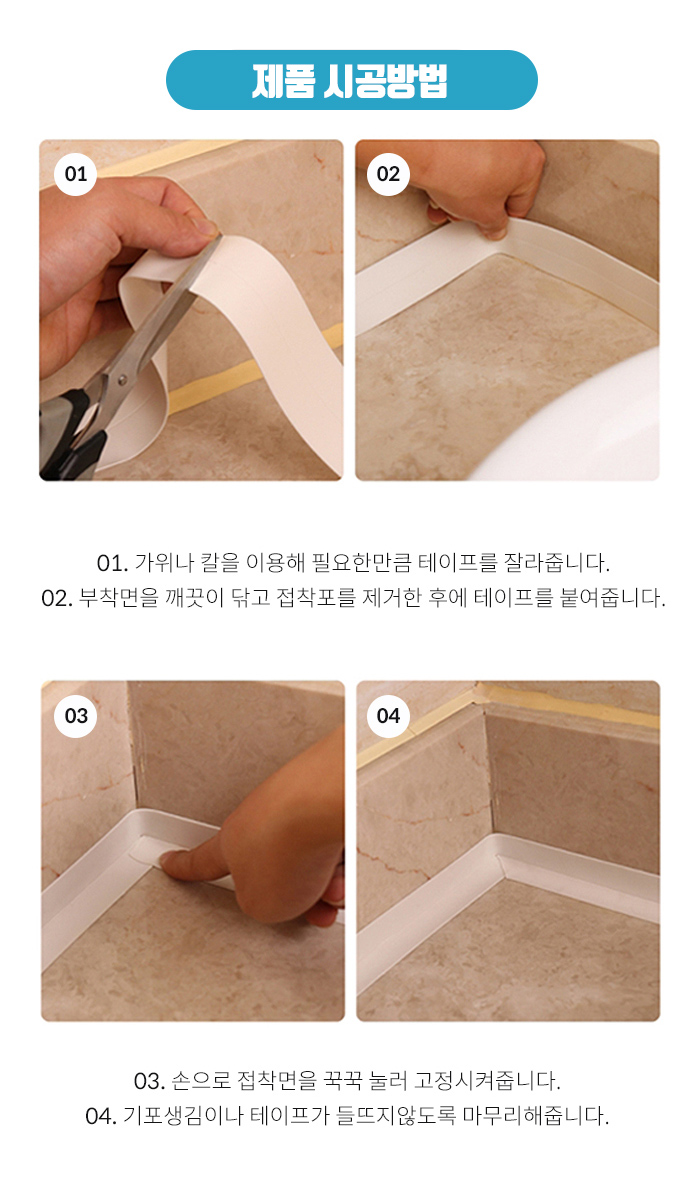 제품 시공방법

01

02

01. 가위나 칼을 이용해 필요한만큼 테이프를 잘라줍니다.
02. 부착면을 깨끗이 닦고 접착포를 제거한 후에 테이프를 붙여줍니다.

03

04

03. 손으로 접착면을 꾹꾹 눌러 고정시켜줍니다.
04. 기포생김이나 테이프가 들뜨지않도록 마무리해줍니다.