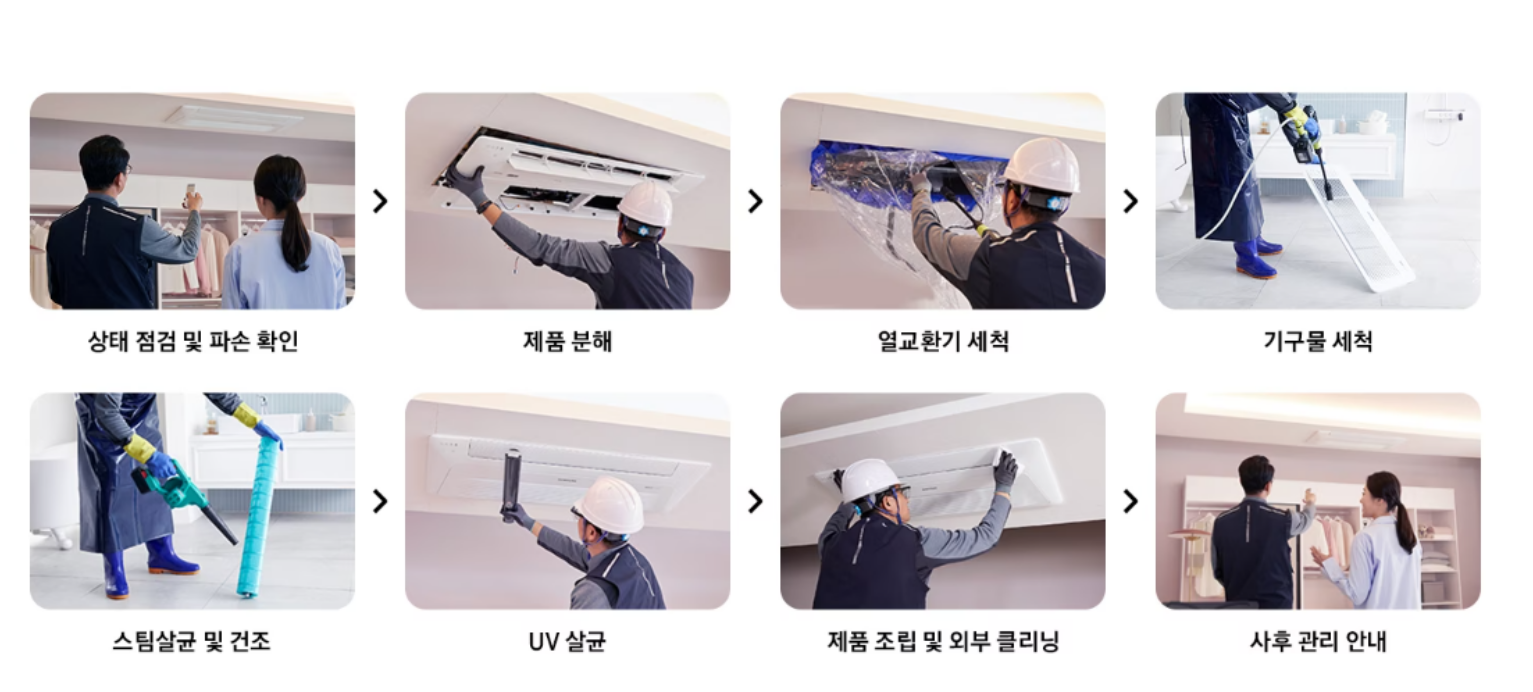 상태 점검 및 파손 확인

제품 분해

열교환기 세척

기구물 세척

스팀살균 및 건조

UV 살균

제품 조립 및 외부 클리닝

사후 관리 안내