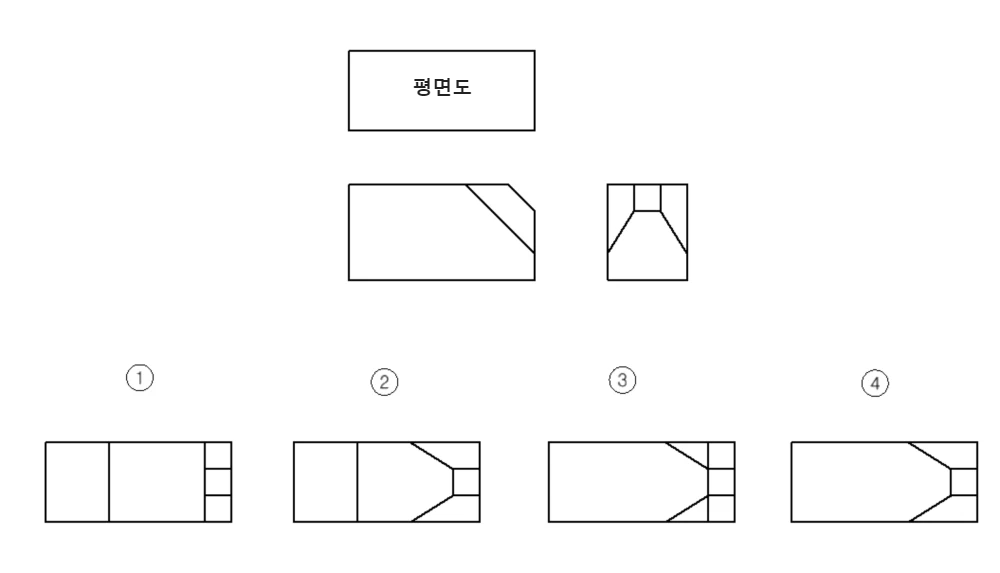 평면도

①

②

③

④