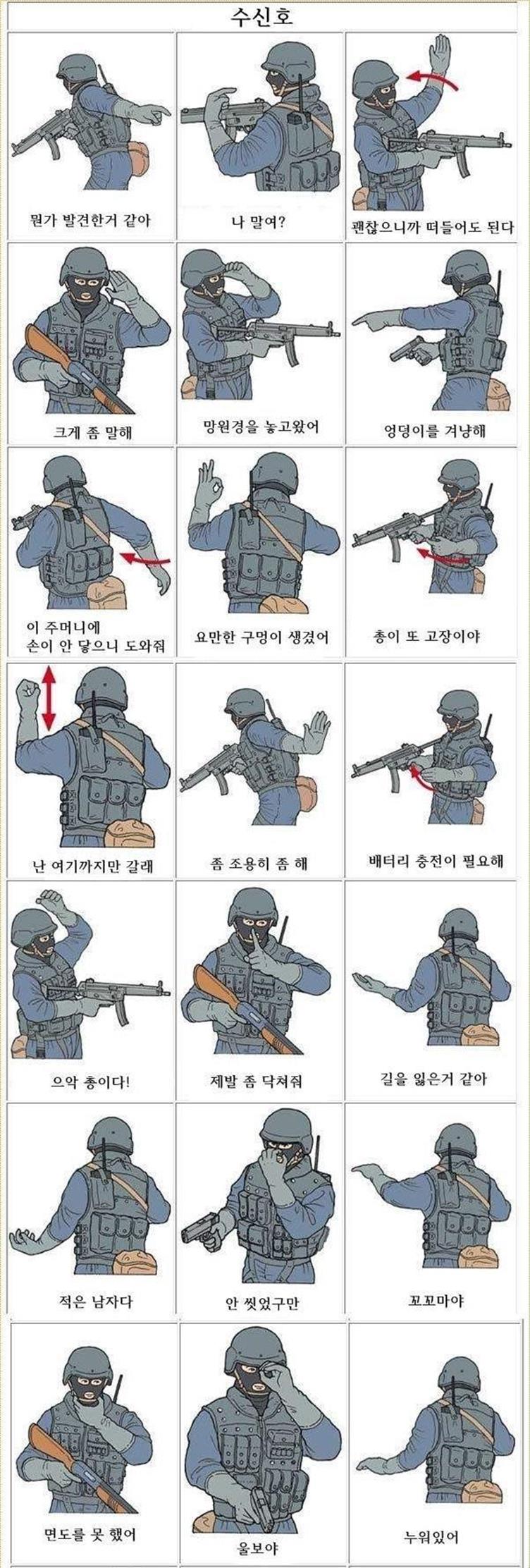 수신호

뭔가 발견한거 같아

나 말여?

괜찮으니까 떠들어도 된다

크게 좀 말해

망원경을 놓고왔어

엉덩이를 겨냥해

이 주머니에
손이 안 닿으니 도와줘

요만한 구멍이 생겼어

총이 또 고장이야

난 여기까지만 갈래

좀 조용히 좀 해

배터리 충전이 필요해

으악 총이다!

제발 좀 닥쳐줘

길을 잃은거 같아

적은 남자다

안 씻었구만

꼬꼬마야

면도를 못 했어

울보야

누워있어