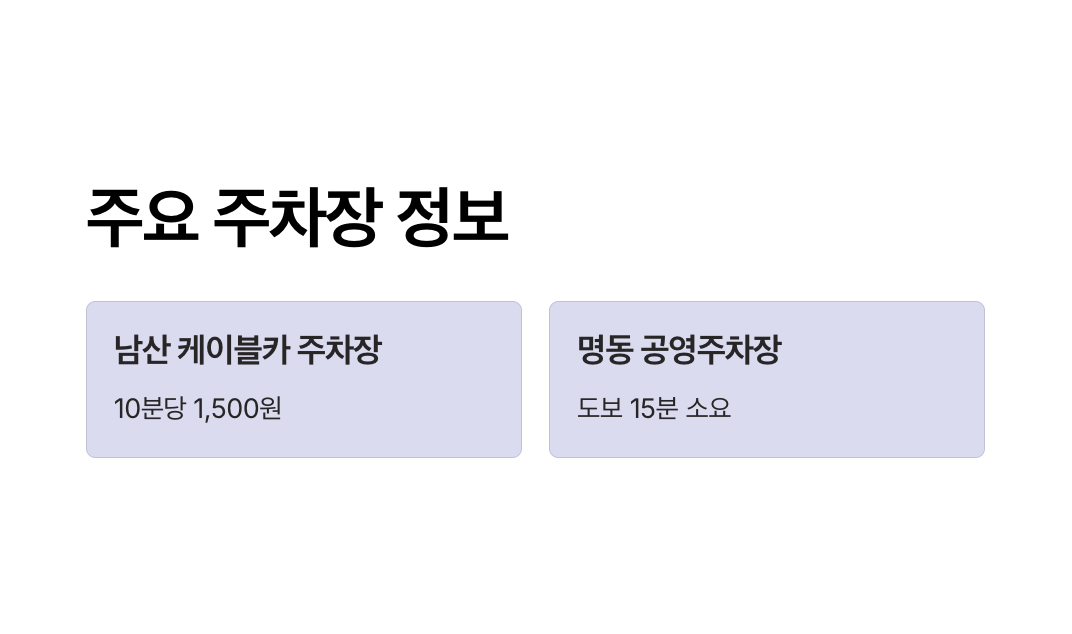 주요 주차장 정보

남산 케이블카 주차장

10분당 1,500원

명동 공영주차장

도보 15분 소요