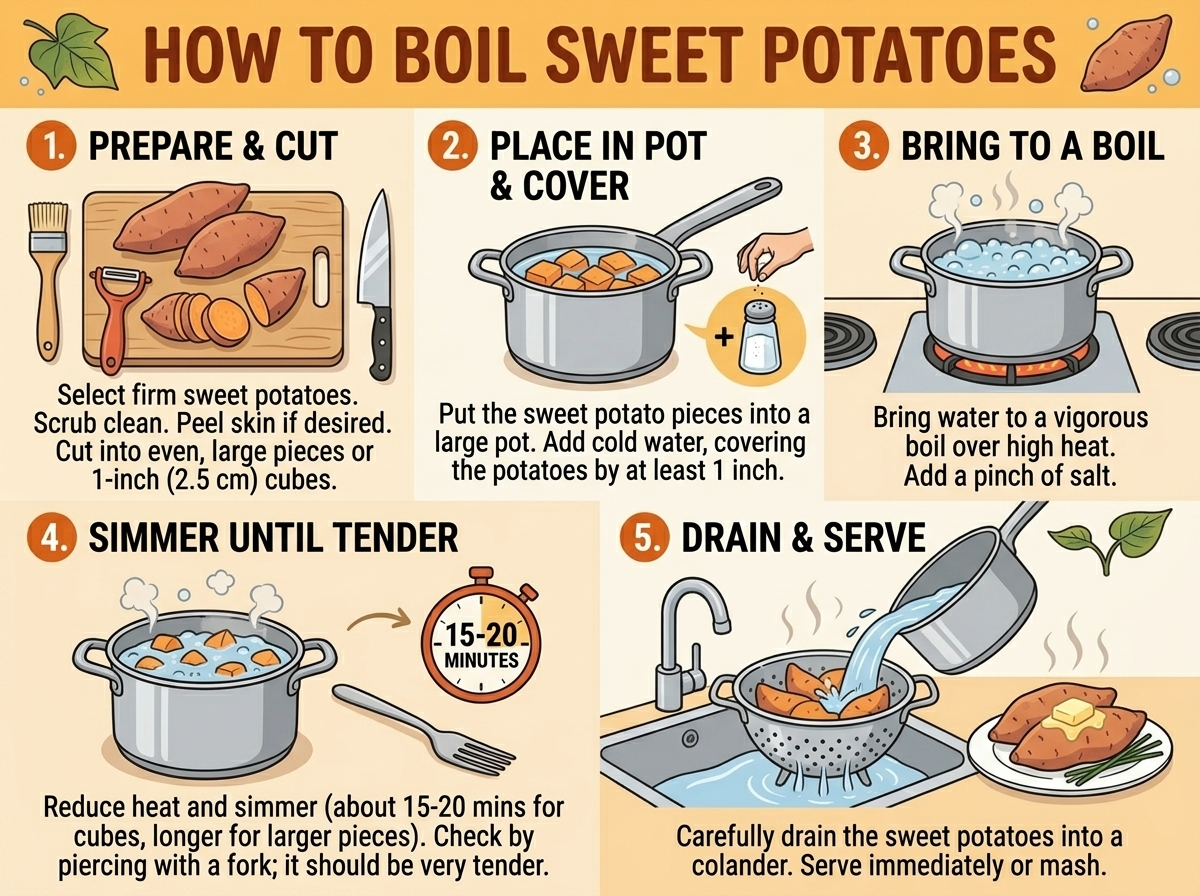 HOW TO BOIL SWEET POTATOES

1. PREPARE & CUT

Select firm sweet potatoes. Scrub clean. Peel skin if desired. Cut into even, large pieces or 1-inch (2.5 cm) cubes.

2. PLACE IN POT & COVER

+

Put the sweet potato pieces into a large pot. Add cold water, covering the potatoes by at least 1 inch.

3. BRING TO A BOIL

Bring water to a vigorous boil over high heat. Add a pinch of salt.

4. SIMMER UNTIL TENDER

15-20 MINUTES

Reduce heat and simmer (about 15-20 mins for cubes, longer for larger pieces). Check by piercing with a fork; it should be very tender.

5. DRAIN & SERVE

Carefully drain the sweet potatoes into a colander. Serve immediately or mash.