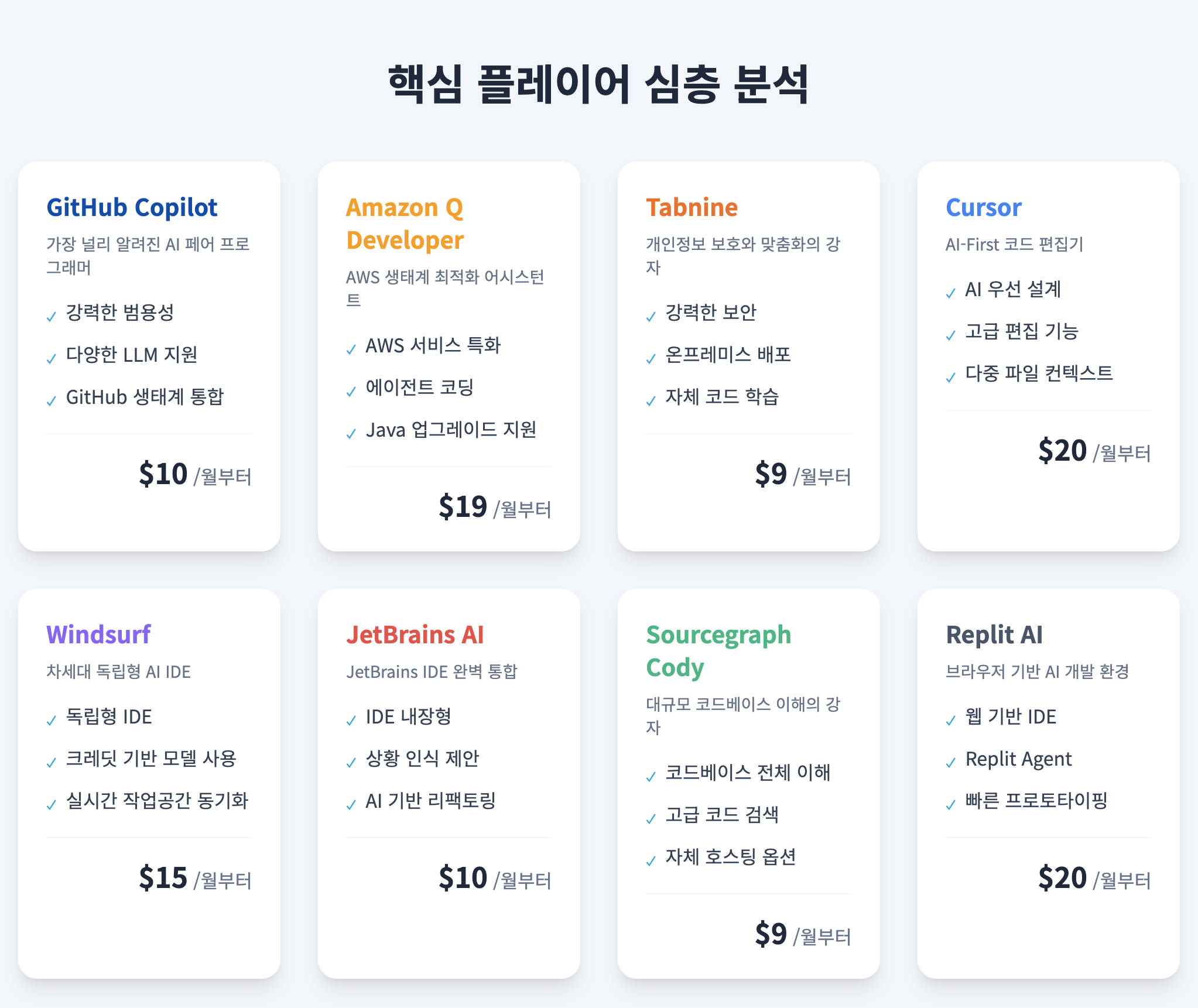 핵심 플레이어 심층 분석

GitHub Copilot

가장 널리 알려진 AI 페어 프로그래머

✓ 강력한 범용성

✓ 다양한 LLM 지원

✓ GitHub 생태계 통합

$10 /월부터

Amazon Q Developer

AWS 생태계 최적화 어시스턴트

✓ AWS 서비스 특화

✓ 에이전트 코딩

✓ Java 업그레이드 지원

$19 /월부터

Tabnine

개인정보 보호와 맞춤화의 강자

✓ 강력한 보안

✓ 온프레미스 배포

✓ 자체 코드 학습

$9 /월부터

Cursor

AI-First 코드 편집기

✓ AI 우선 설계

✓ 고급 편집 기능

✓ 다중 파일 컨텍스트

$20 /월부터

Windsurf

차세대 독립형 AI IDE

✓ 독립형 IDE

✓ 크레딧 기반 모델 사용

✓ 실시간 작업공간 동기화

$15 /월부터

JetBrains AI

JetBrains IDE 완벽 통합

✓ IDE 내장형

✓ 상황 인식 제안

✓ AI 기반 리팩토링

$10 /월부터

Sourcegraph Cody

대규모 코드베이스 이해의 강자

✓ 코드베이스 전체 이해

✓ 고급 코드 검색

✓ 자체 호스팅 옵션

$9 /월부터

Replit AI

브라우저 기반 AI 개발 환경

✓ 웹 기반 IDE

✓ Replit Agent

✓ 빠른 프로토타이핑

$20 /월부터