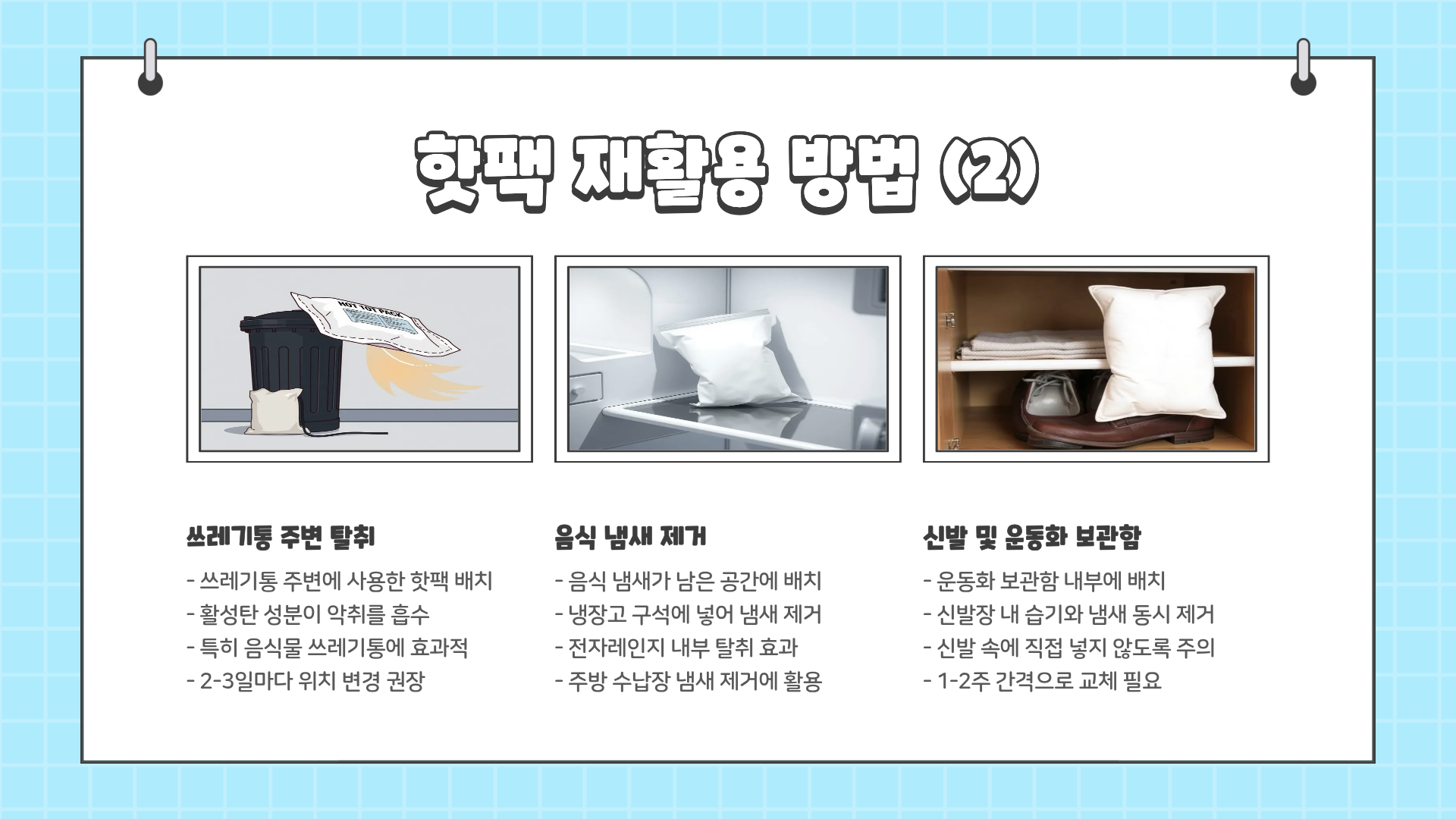 핫팩 재활용 방법 (2)

HOT TOT PACK

쓰레기통 주변 탈취

- 쓰레기통 주변에 사용한 핫팩 배치
- 활성탄 성분이 악취를 흡수
- 특히 음식물 쓰레기통에 효과적
- 2-3일마다 위치 변경 권장

음식 냄새 제거

- 음식 냄새가 남은 공간에 배치
- 냉장고 구석에 넣어 냄새 제거
- 전자레인지 내부 탈취 효과
- 주방 수납장 냄새 제거에 활용

신발 및 운동화 보관함

- 운동화 보관함 내부에 배치
- 신발장 내 습기와 냄새 동시 제거
- 신발 속에 직접 넣지 않도록 주의
- 1-2주 간격으로 교체 필요