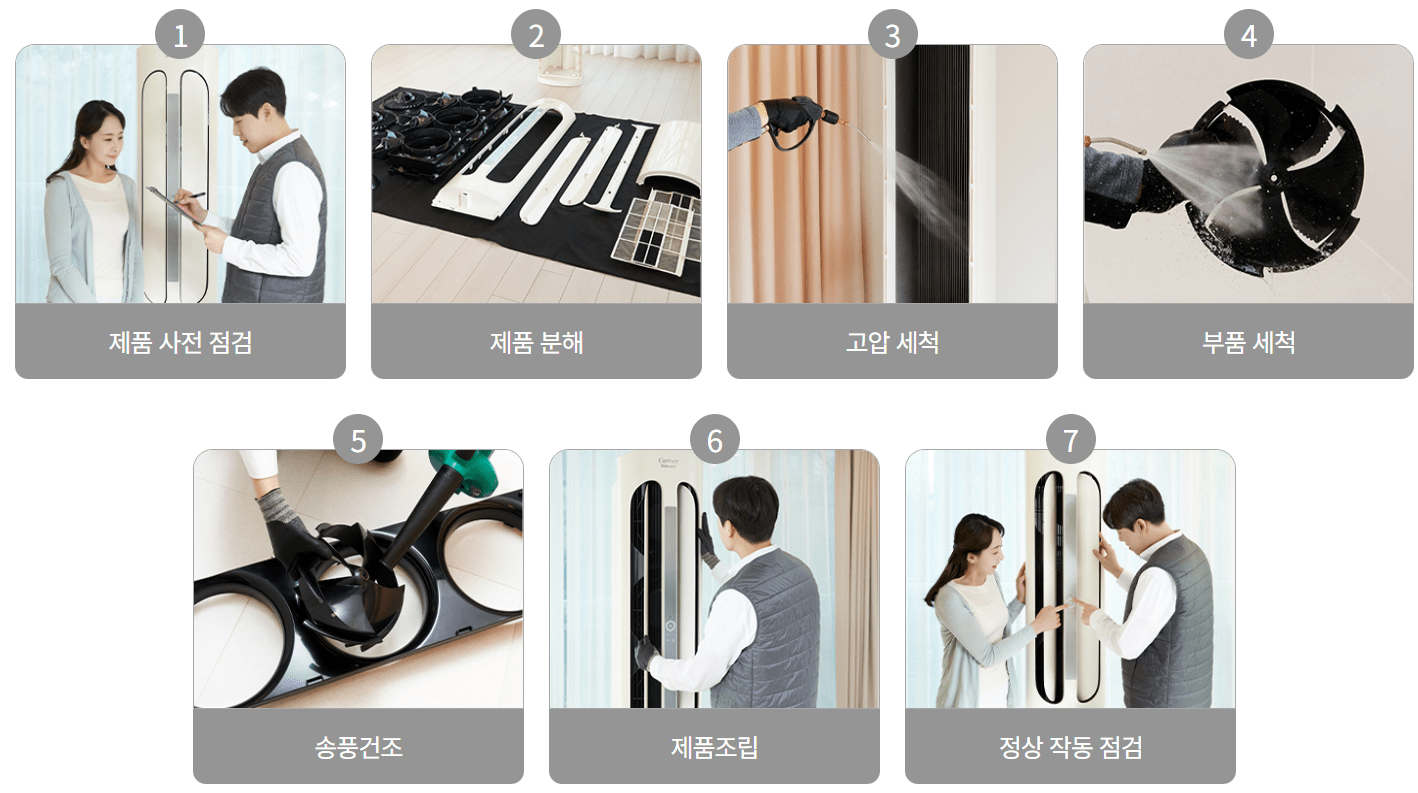 1
제품 사전 점검

2
제품 분해

3
고압 세척

4
부품 세척

5
송풍건조

6
제품조립

7
정상 작동 점검