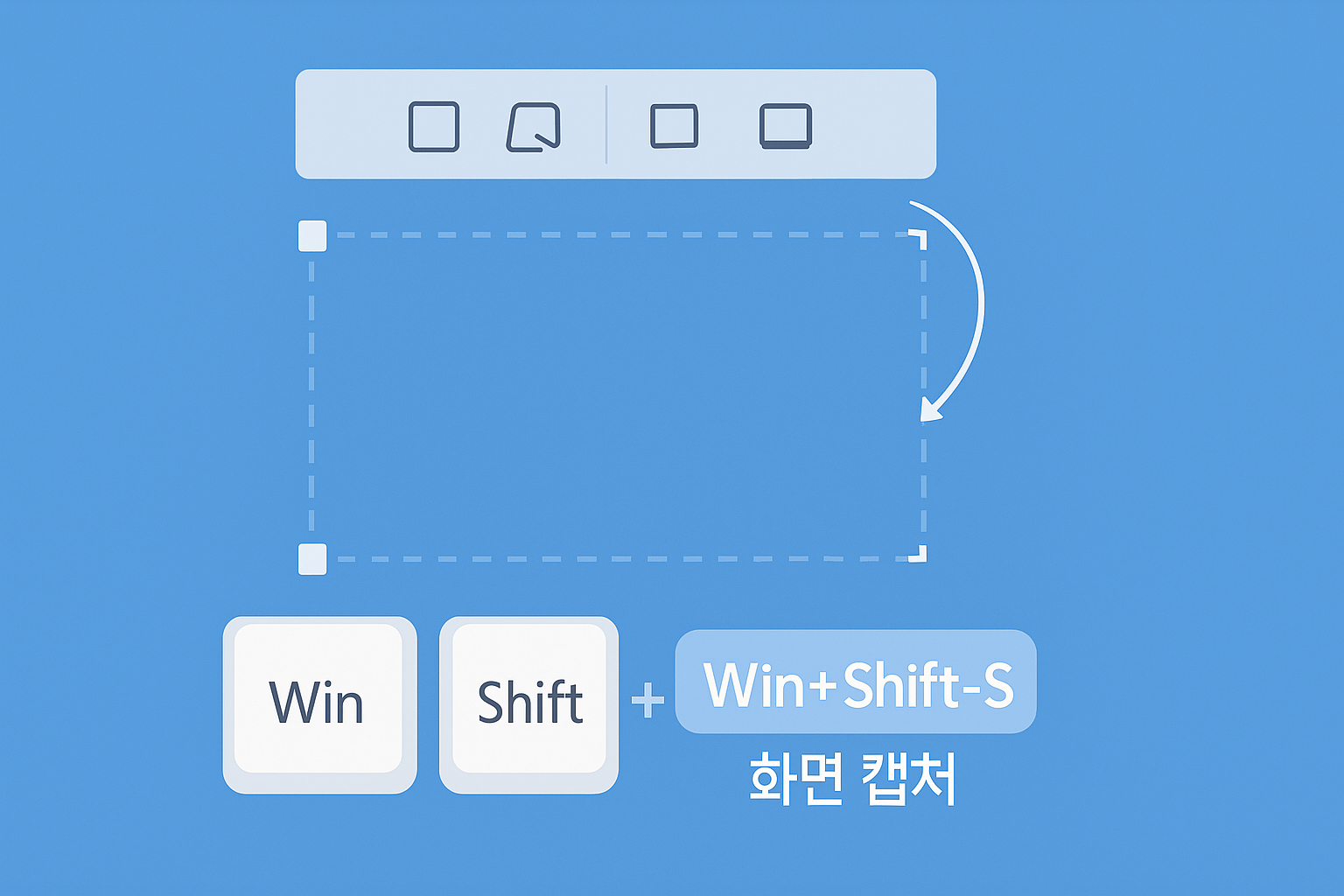 Win Shift + Win+Shift-S
화면 캡처