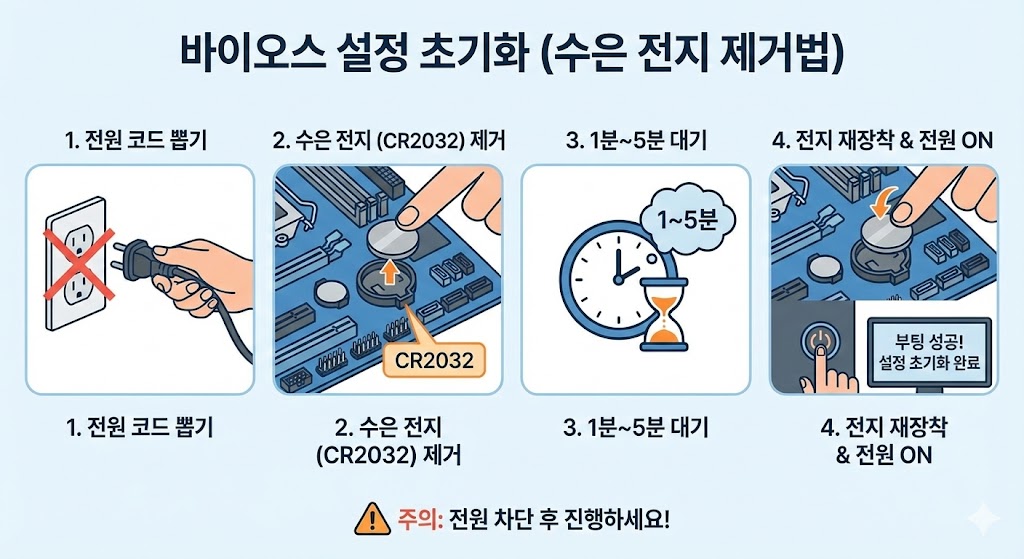 바이오스 설정 초기화 (수은 전지 제거법)

1. 전원 코드 뽑기

2. 수은 전지 (CR2032) 제거

3. 1분~5분 대기

4. 전지 재장착 & 전원 ON

CR2032

1~5분

부팅 성공! 설정 초기화 완료

1. 전원 코드 뽑기

2. 수은 전지 (CR2032) 제거

3. 1분~5분 대기

4. 전지 재장착 & 전원 ON

주의: 전원 차단 후 진행하세요!