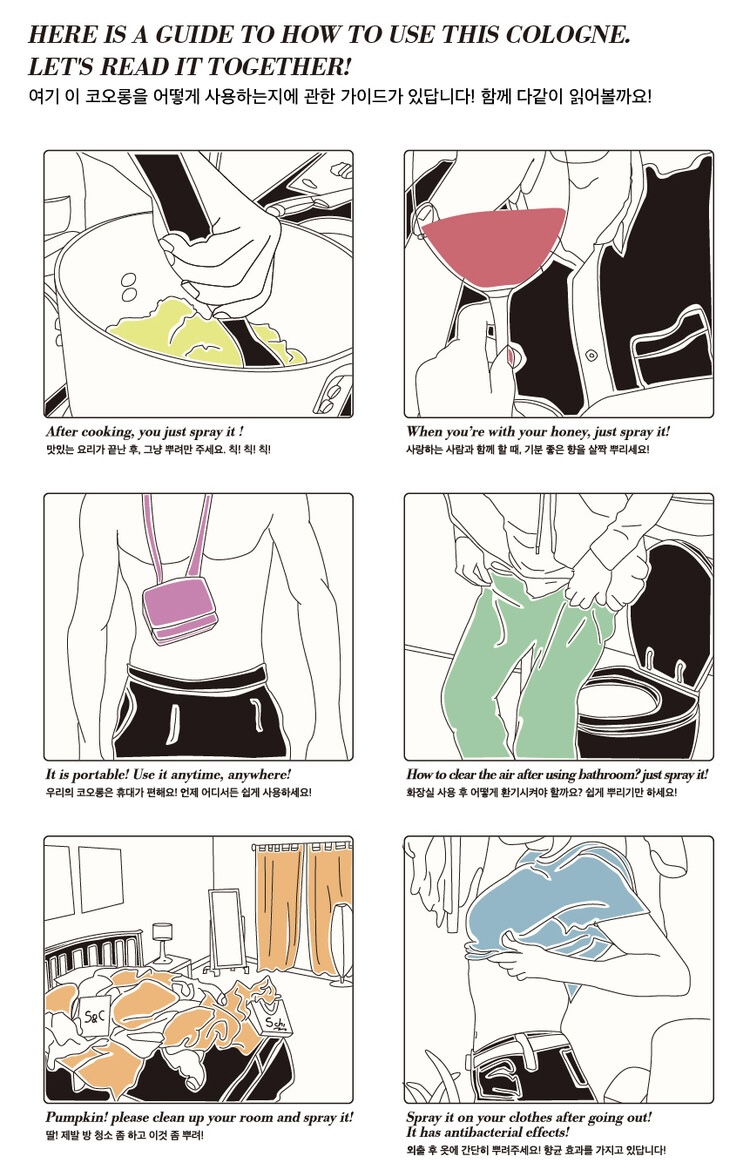 HERE IS A GUIDE TO HOW TO USE THIS COLOGNE.
LET'S READ IT TOGETHER!
여기 이 코오롱을 어떻게 사용하는지에 관한 가이드가 있답니다! 함께 다같이 읽어볼까요!

After cooking, you just spray it !
맛있는 요리가 끝난 후, 그냥 뿌려만 주세요. 칙! 칙! 칙!

When you're with your honey, just spray it!
사랑하는 사람과 함께 할 때, 기분 좋은 향을 살짝 뿌리세요!

It is portable! Use it anytime, anywhere!
우리의 코오롱은 휴대가 편해요! 언제 어디서든 쉽게 사용하세요!

How to clear the air after using bathroom? just spray it!
화장실 사용 후 어떻게 환기시켜야 할까요? 쉽게 뿌리기만 하세요!

S&C

S&C

Pumpkin! please clean up your room and spray it!
딸! 제발 방 청소 좀 하고 이것 좀 뿌려!

Spray it on your clothes after going out!
It has antibacterial effects!
외출 후 옷에 간단히 뿌려주세요! 항균 효과를 가지고 있답니다!