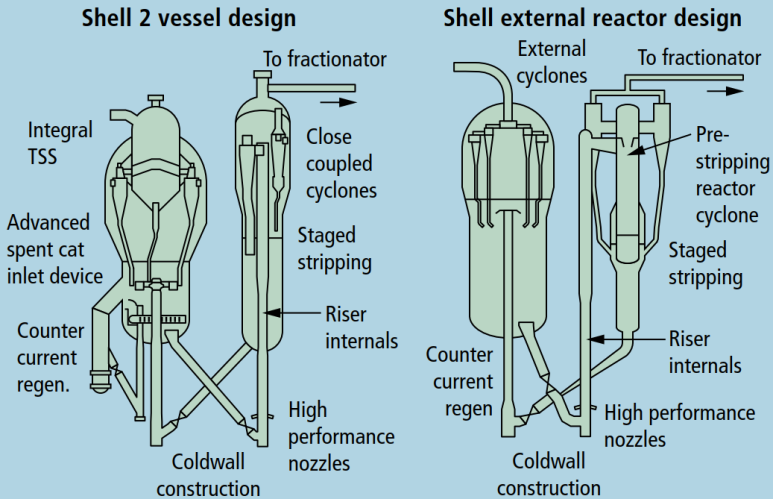 Shell 2 vessel design

To fractionator

Integral TSS

Close coupled cyclones

Advanced spent cat inlet device

Staged stripping

Riser internals

Counter current regen.

High performance nozzles

Coldwall construction

Shell external reactor design

External cyclones

To fractionator

Pre-stripping reactor cyclone

Staged stripping

Riser internals

Counter current regen

High performance nozzles

Coldwall construction