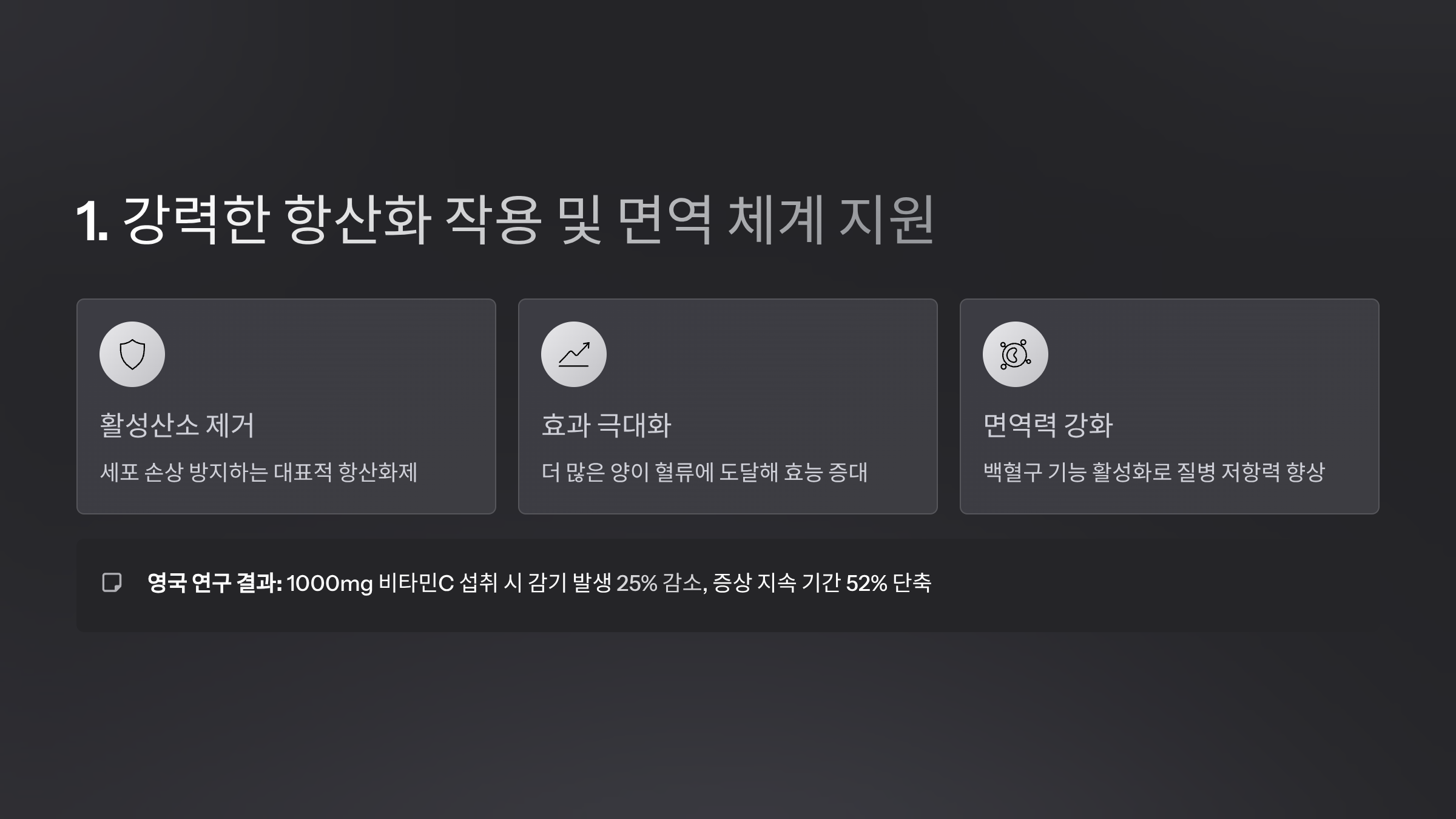 1. 강력한 항산화 작용 및 면역 체계 지원

활성산소 제거

세포 손상 방지하는 대표적 항산화제

효과 극대화

더 많은 양이 혈류에 도달해 효능 증대

면역력 강화

백혈구 기능 활성화로 질병 저항력 향상

영국 연구 결과: 1000mg 비타민C 섭취 시 감기 발생 25% 감소, 증상 지속 기간 52% 단축