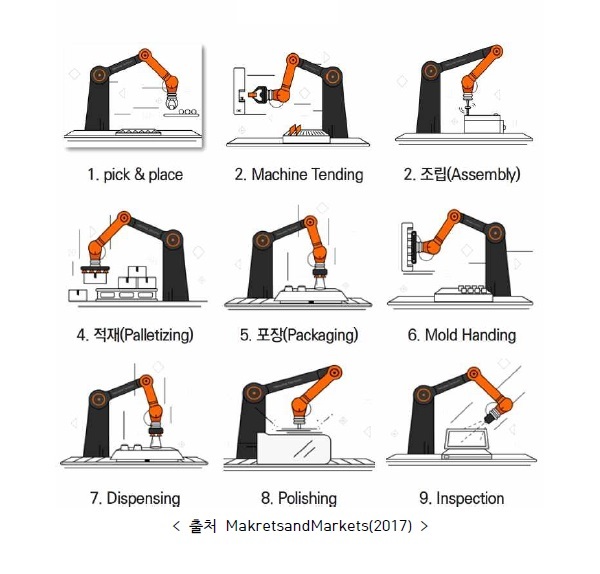 1. pick & place

2. Machine Tending

2. 조립(Assembly)

4. 적재(Palletizing)

5. 포장(Packaging)

6. Mold Handing

7. Dispensing

8. Polishing

9. Inspection

< 출처 MakretsandMarkets(2017) >