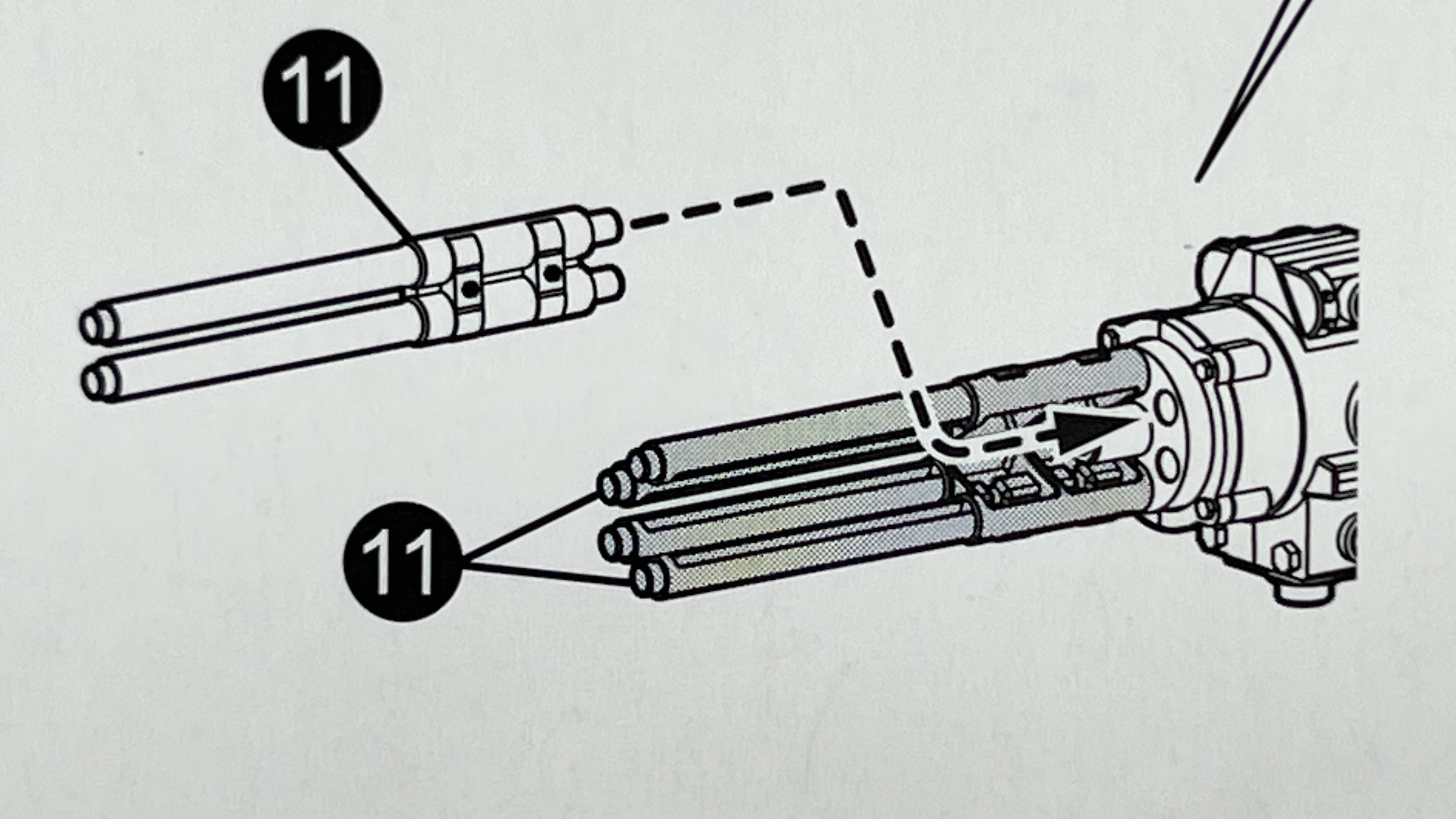 11

11