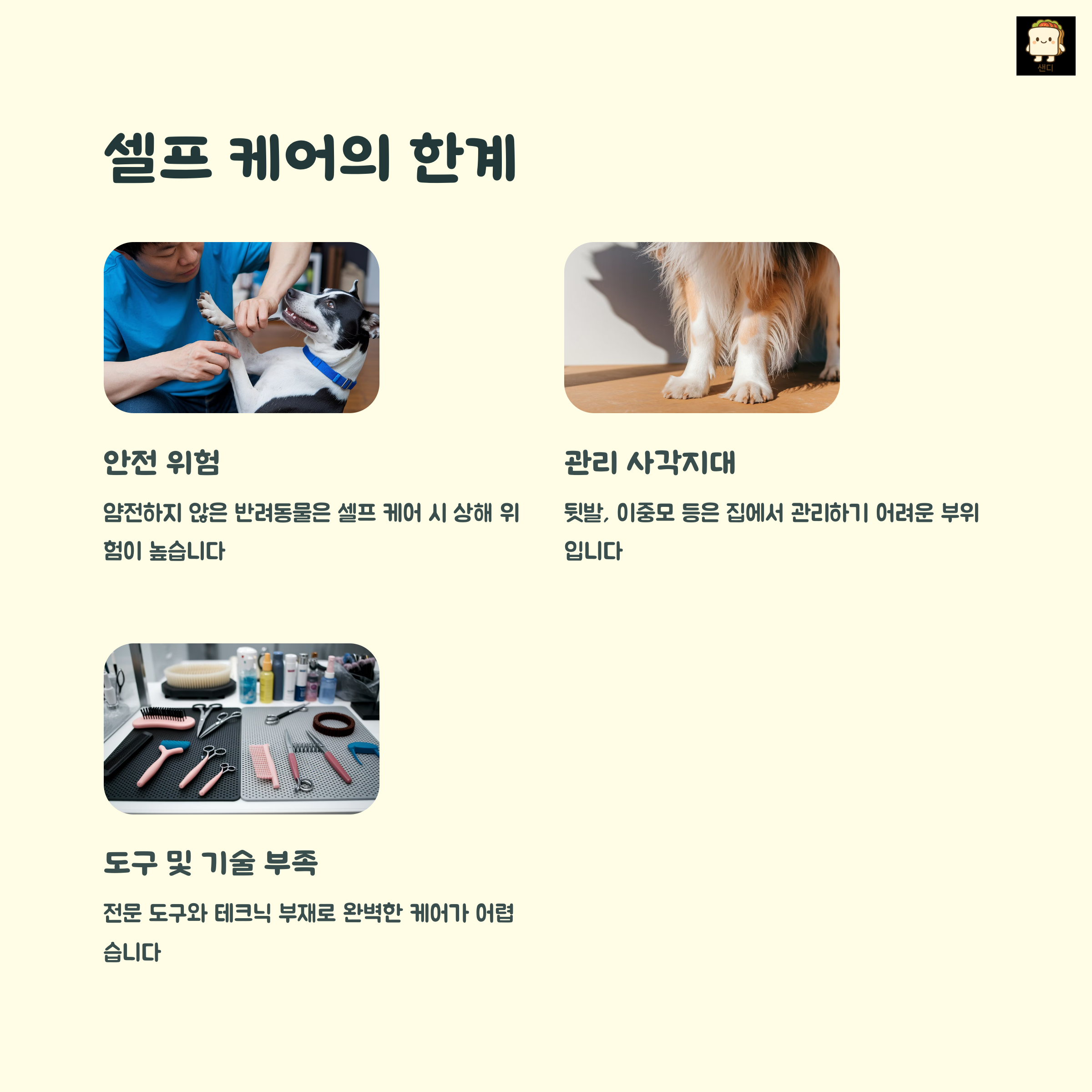 샌디

셀프 케어의 한계

안전 위험

얌전하지 않은 반려동물은 셀프 케어 시 상해 위험이 높습니다

관리 사각지대

뒷발, 이중모 등은 집에서 관리하기 어려운 부위입니다

도구 및 기술 부족

전문 도구와 테크닉 부재로 완벽한 케어가 어렵습니다