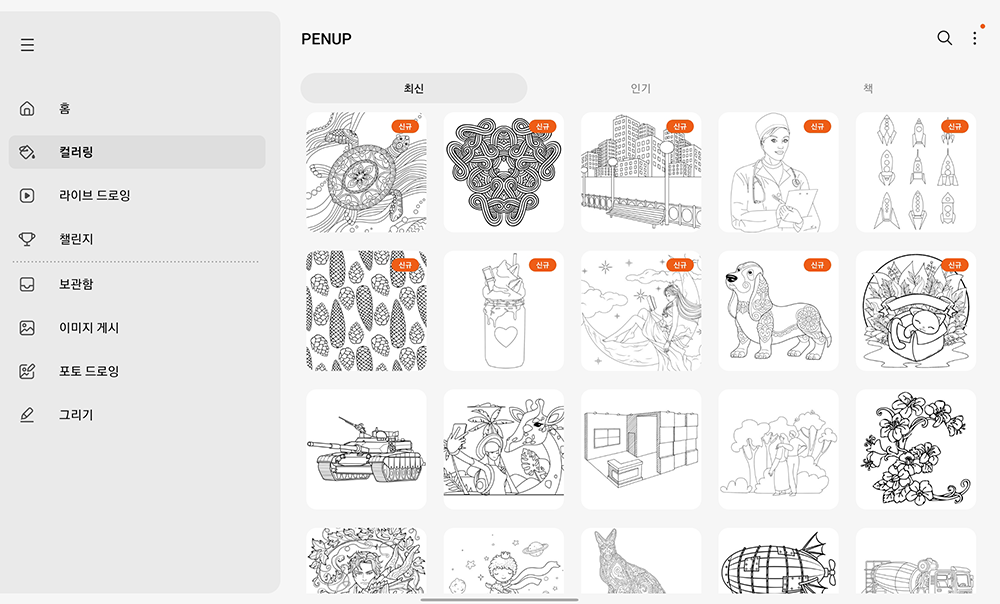 홈
컬러링
라이브 드로잉
챌린지
보관함
이미지 게시
포토 드로잉
그리기

PENUP

최신
인기
책

신규
신규
신규
신규
신규
신규
신규
신규
신규
신규