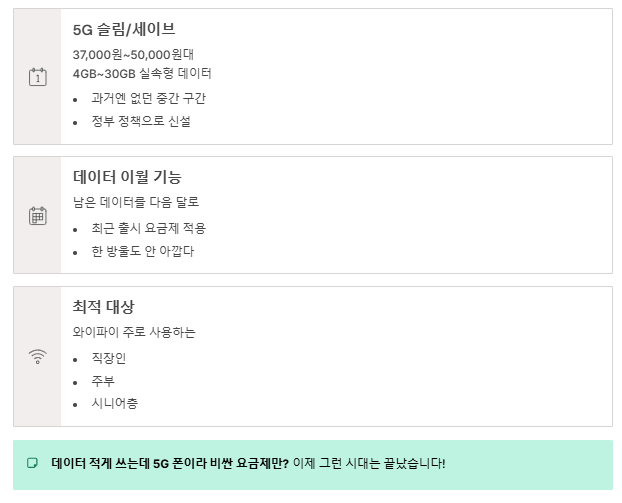 5G 슬림/세이브

37,000원~50,000원대
4GB~30GB 실속형 데이터

• 과거엔 없던 중간 구간
• 정부 정책으로 신설

데이터 이월 기능

남은 데이터를 다음 달로

• 최근 출시 요금제 적용
• 한 방울도 안 아깝다

최적 대상

와이파이 주로 사용하는

• 직장인
• 주부
• 시니어층

데이터 적게 쓰는데 5G 폰이라 비싼 요금제만? 이제 그런 시대는 끝났습니다!