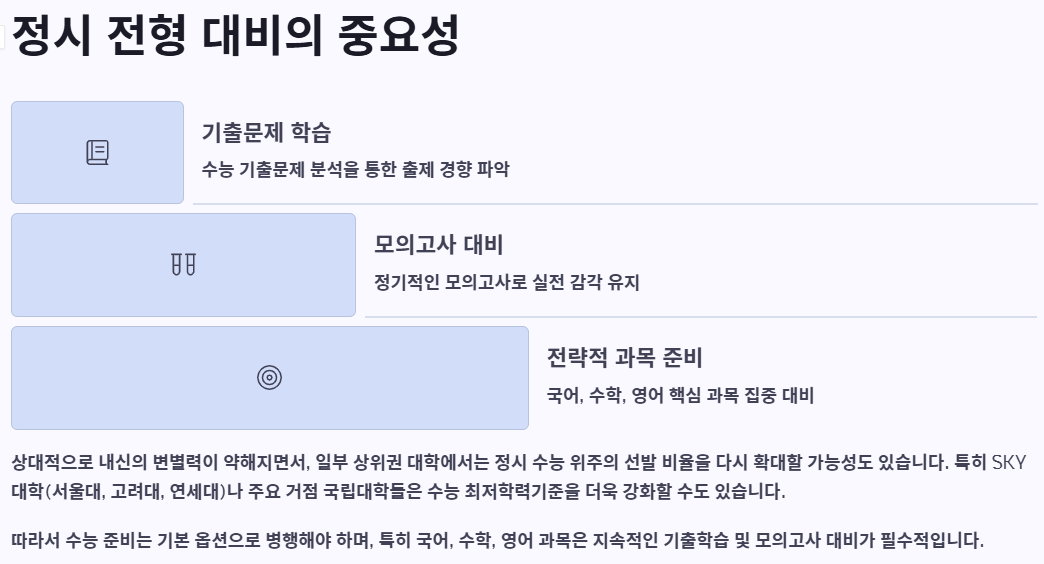 정시 전형 대비의 중요성

기출문제 학습

수능 기출문제 분석을 통한 출제 경향 파악

모의고사 대비

정기적인 모의고사로 실전 감각 유지

전략적 과목 준비

국어, 수학, 영어 핵심 과목 집중 대비

상대적으로 내신의 변별력이 약해지면서, 일부 상위권 대학에서는 정시 수능 위주의 선발 비율을 다시 확대할 가능성도 있습니다. 특히 SKY 대학(서울대, 고려대, 연세대)나 주요 거점 국립대학들은 수능 최저학력기준을 더욱 강화할 수도 있습니다.

따라서 수능 준비는 기본 옵션으로 병행해야 하며, 특히 국어, 수학, 영어 과목은 지속적인 기출학습 및 모의고사 대비가 필수적입니다.