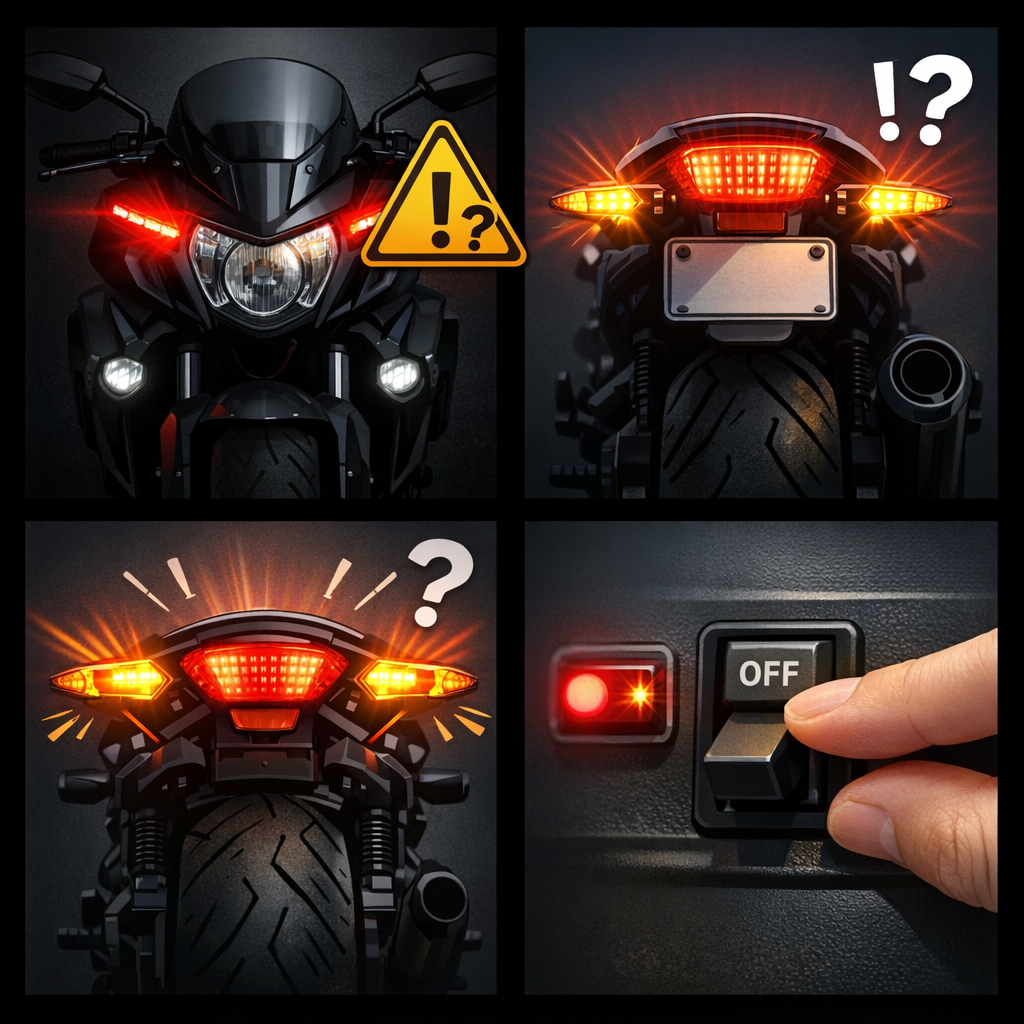 !?

!?

?

OFF