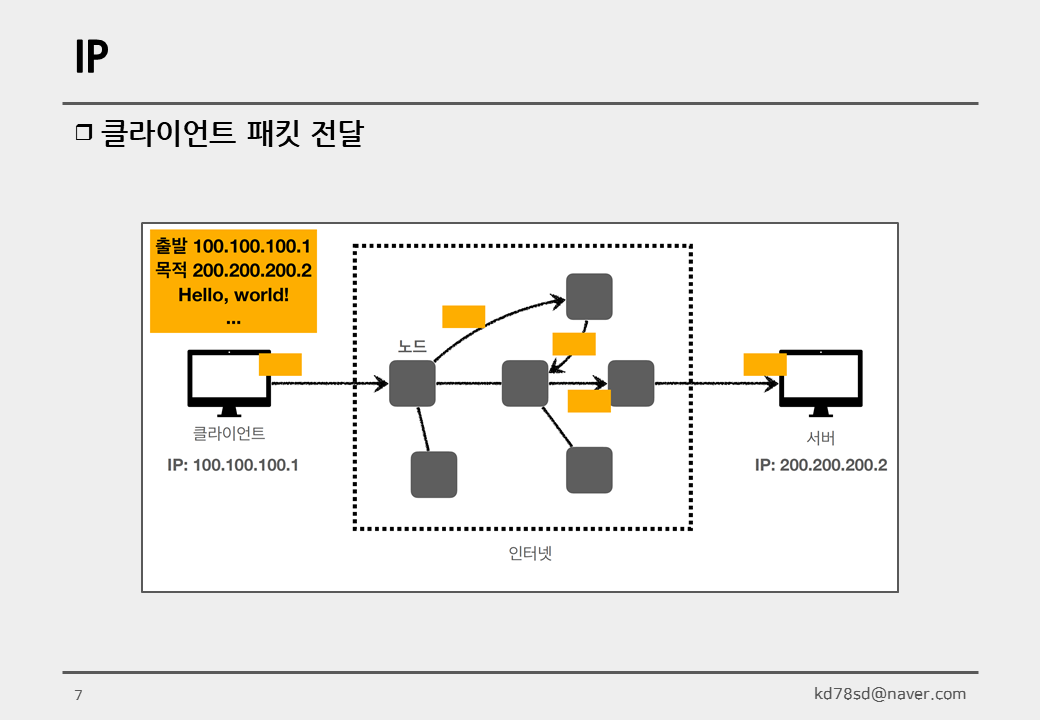 IP

❐ 클라이언트 패킷 전달

출발 100.100.100.1
목적 200.200.200.2
Hello, world!
...

노드

클라이언트

IP: 100.100.100.1

서버

IP: 200.200.200.2

인터넷

7

kd78sd@naver.com