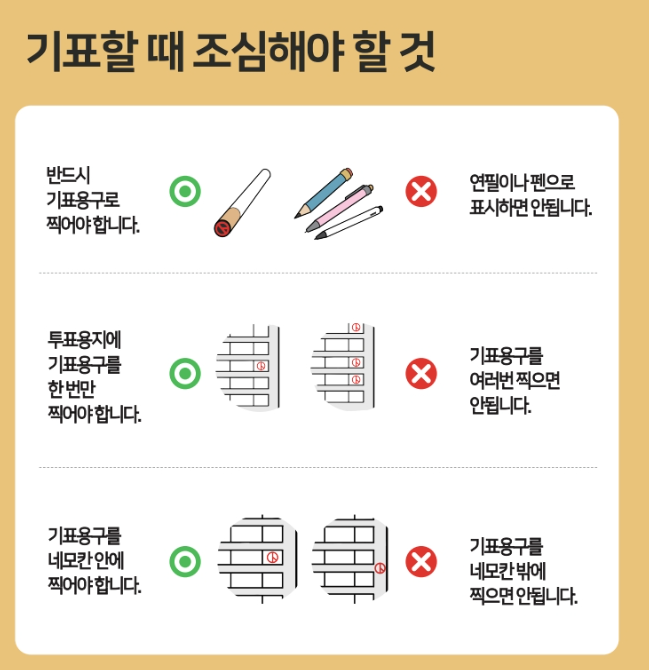 기표할 때 조심해야 할 것

반드시 기표용구로 찍어야 합니다.

연필이나 펜으로 표시하면 안됩니다.

투표용지에 기표용구를 한 번만 찍어야 합니다.

기표용구를 여러번 찍으면 안됩니다.

기표용구를 네모칸 안에 찍어야 합니다.

기표용구를 네모칸 밖에 찍으면 안됩니다.