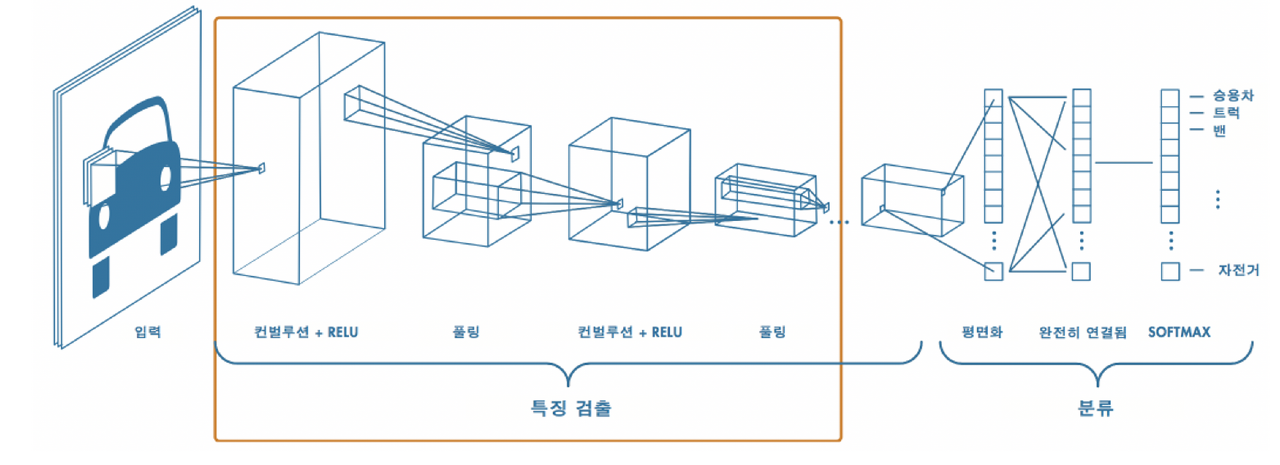 승용차
트럭
밴

자전거

입력

컨벌루션 + RELU

풀링

컨벌루션 + RELU

풀링

평면화

완전히 연결됨

SOFTMAX

특징 검출

분류