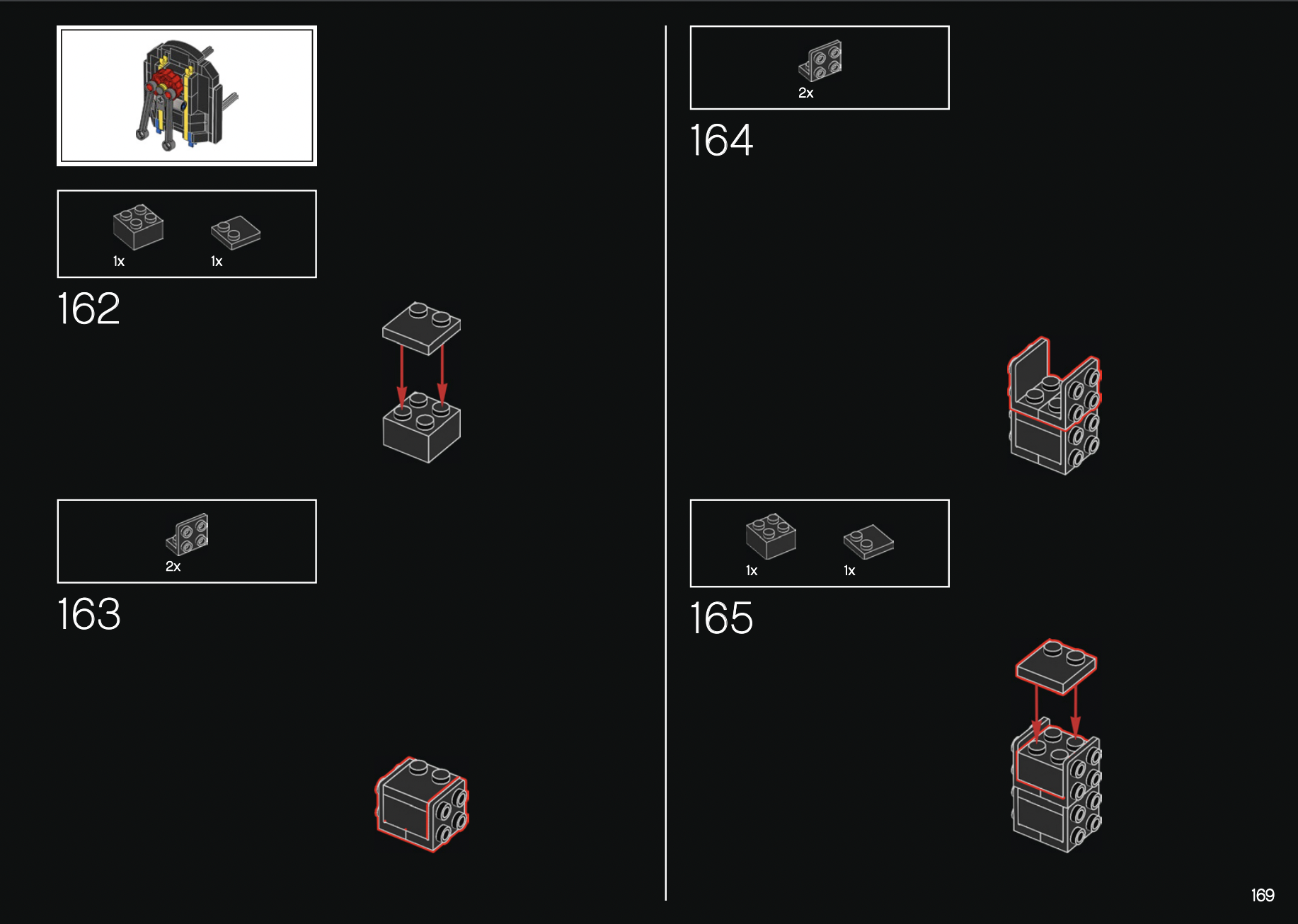 1x 1x

162

2x

163

2x

164

1x 1x

165

169