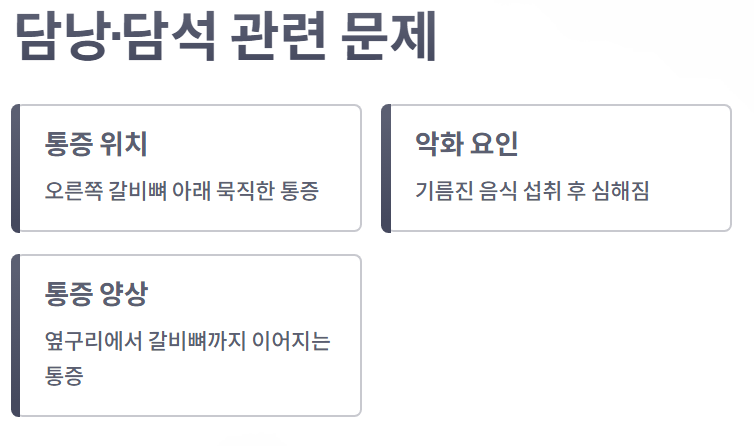 담낭·담석 관련 문제

통증 위치

오른쪽 갈비뼈 아래 묵직한 통증

악화 요인

기름진 음식 섭취 후 심해짐

통증 양상

옆구리에서 갈비뼈까지 이어지는 통증