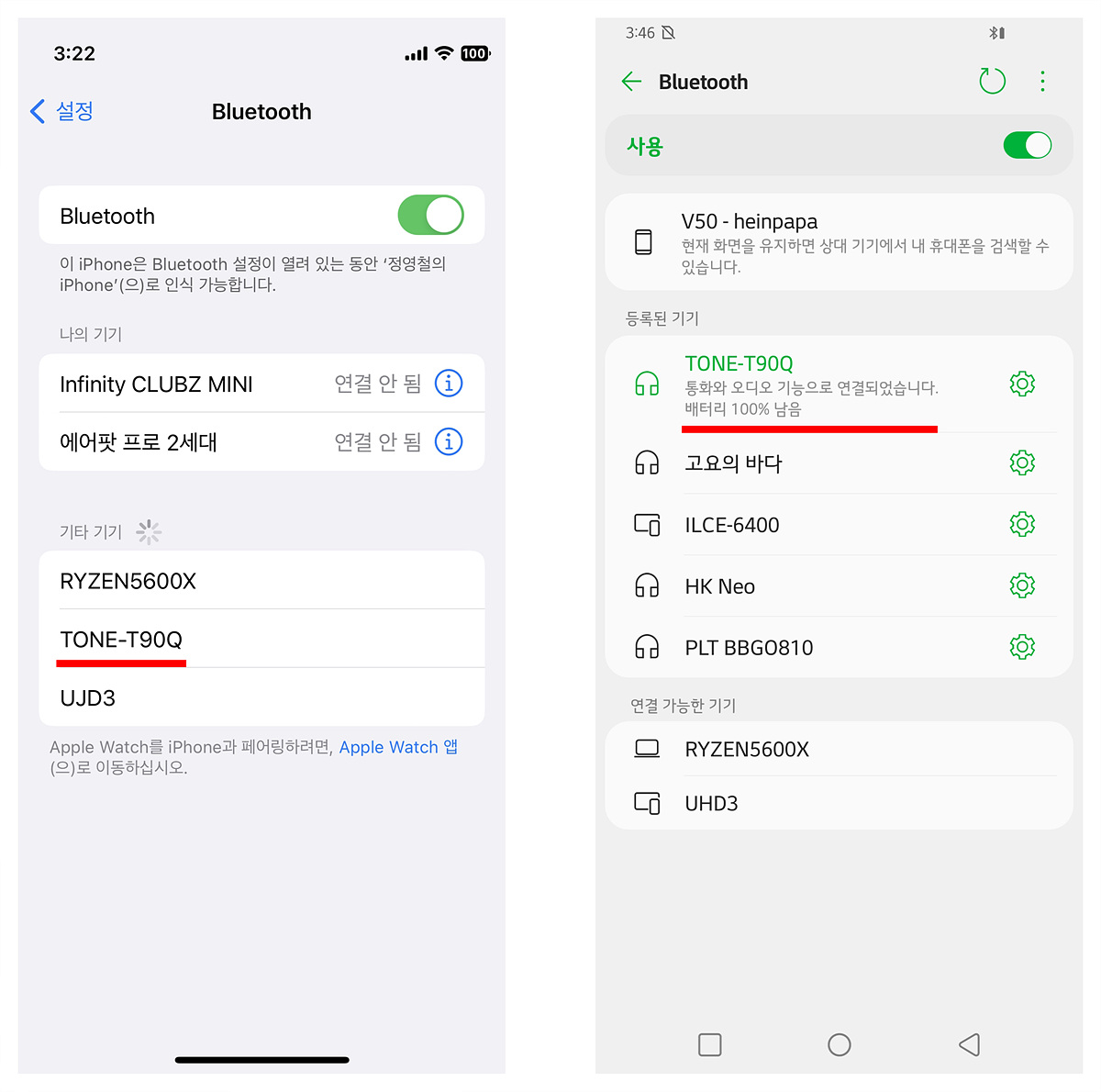 3:22

100

설정

Bluetooth

Bluetooth

이 iPhone은 Bluetooth 설정이 열려 있는 동안 '정영철의 iPhone'(으)로 인식 가능합니다.

나의 기기

Infinity CLUBZ MINI 연결 안 됨

에어팟 프로 2세대 연결 안 됨

기타 기기

RYZEN5600X

TONE-T90Q

UJD3

Apple Watch를 iPhone과 페어링하려면, Apple Watch 앱(으)로 이동하십시오.

3:46

Bluetooth

사용

V50 - heinpapa
현재 화면을 유지하면 상대 기기에서 내 휴대폰을 검색할 수 있습니다.

등록된 기기

TONE-T90Q
통화와 오디오 기능으로 연결되었습니다.
배터리 100% 남음

고요의 바다

ILCE-6400

HK Neo

PLT BBGO810

연결 가능한 기기

RYZEN5600X

UHD3