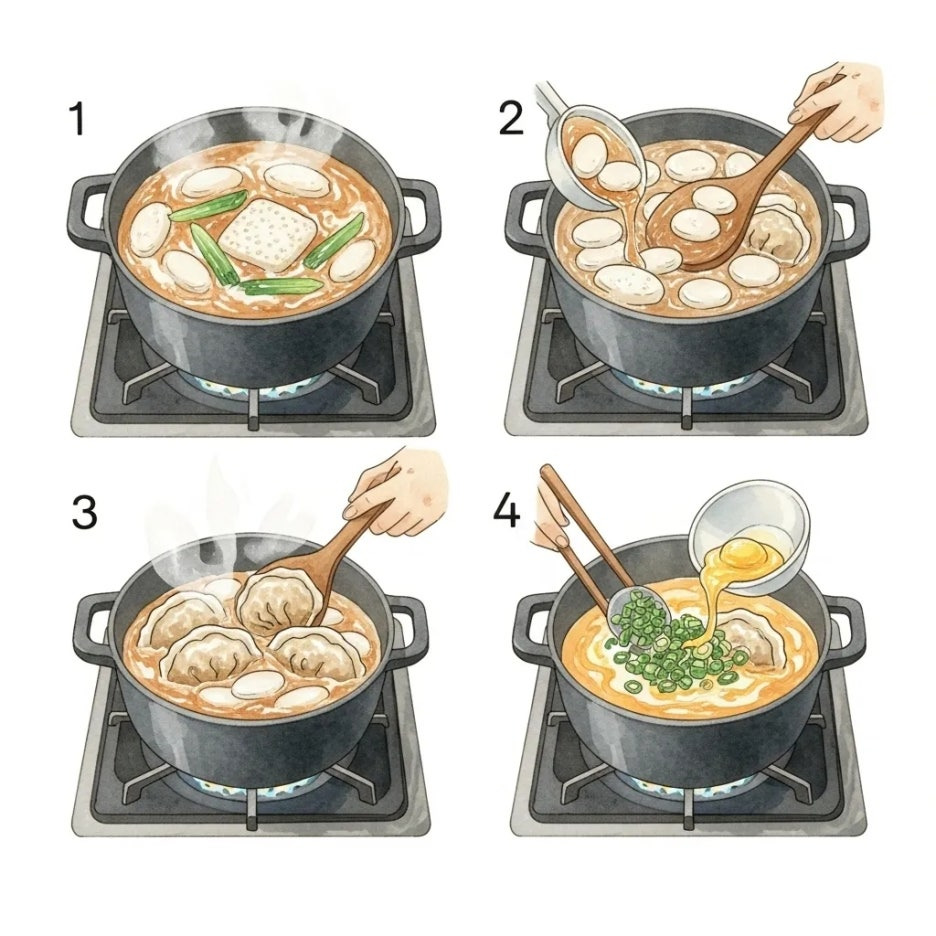 1

2

3

4