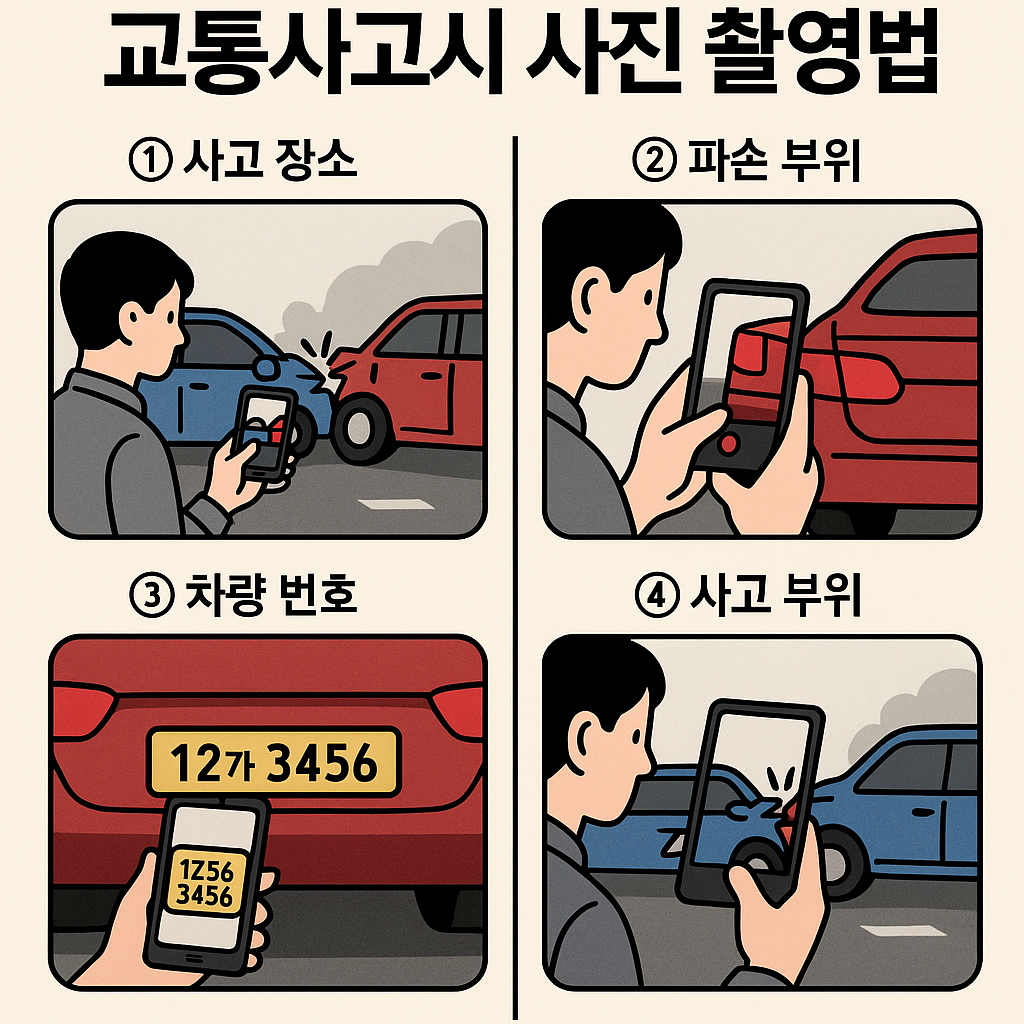 교통사고시 사진 촬영법

① 사고 장소

② 파손 부위

③ 차량 번호

12가 3456

1Z56
3456

④ 사고 부위