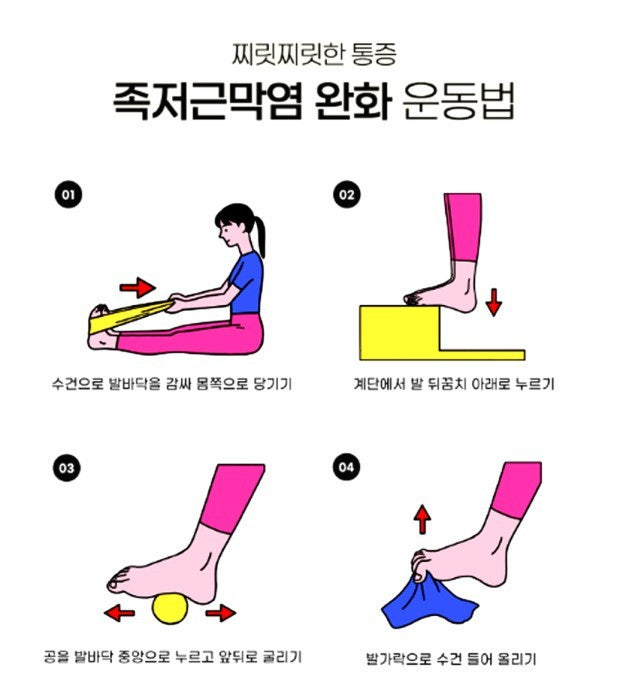 찌릿찌릿한 통증

족저근막염 완화 운동법

01

수건으로 발바닥을 감싸 몸쪽으로 당기기

02

계단에서 발 뒤꿈치 아래로 누르기

03

공을 발바닥 중앙으로 누르고 앞뒤로 굴리기

04

발가락으로 수건 들어 올리기