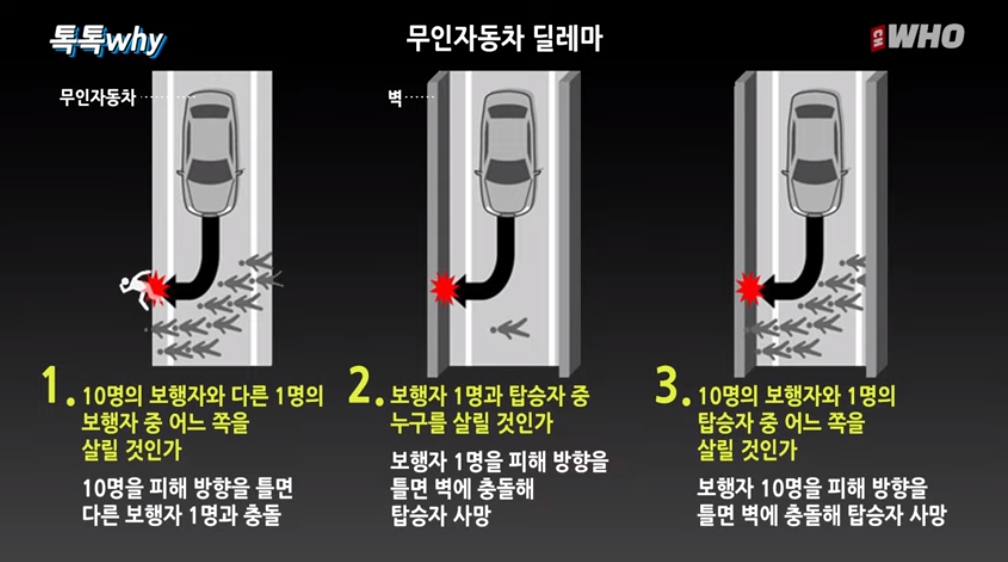 톡톡why

무인자동차 딜레마

CH WHO

무인자동차

벽

1. 10명의 보행자와 다른 1명의 보행자 중 어느 쪽을 살릴 것인가

10명을 피해 방향을 틀면 다른 보행자 1명과 충돌

2. 보행자 1명과 탑승자 중 누구를 살릴 것인가

보행자 1명을 피해 방향을 틀면 벽에 충돌해 탑승자 사망

3. 10명의 보행자와 1명의 탑승자 중 어느 쪽을 살릴 것인가

보행자 10명을 피해 방향을 틀면 벽에 충돌해 탑승자 사망