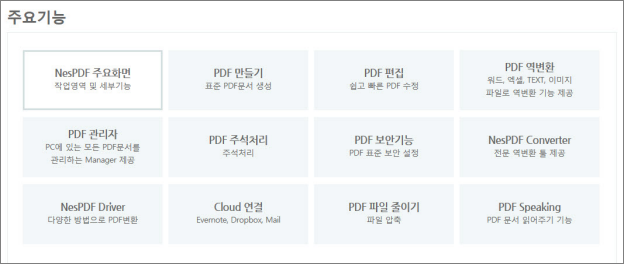 주요기능

NesPDF 주요화면
작업영역 및 세부기능

PDF 만들기
표준 PDF문서 생성

PDF 편집
쉽고 빠른 PDF 수정

PDF 역변환
워드, 엑셀, TEXT, 이미지 파일로 역변환 기능 제공

PDF 관리자
PC에 있는 모든 PDF문서를 관리하는 Manager 제공

PDF 주석처리
주석처리

PDF 보안기능
PDF 표준 보안 설정

NesPDF Converter
전문 역변환 툴 제공

NesPDF Driver
다양한 방법으로 PDF변환

Cloud 연결
Evernote, Dropbox, Mail

PDF 파일 줄이기
파일 압축

PDF Speaking
PDF 문서 읽어주기 기능