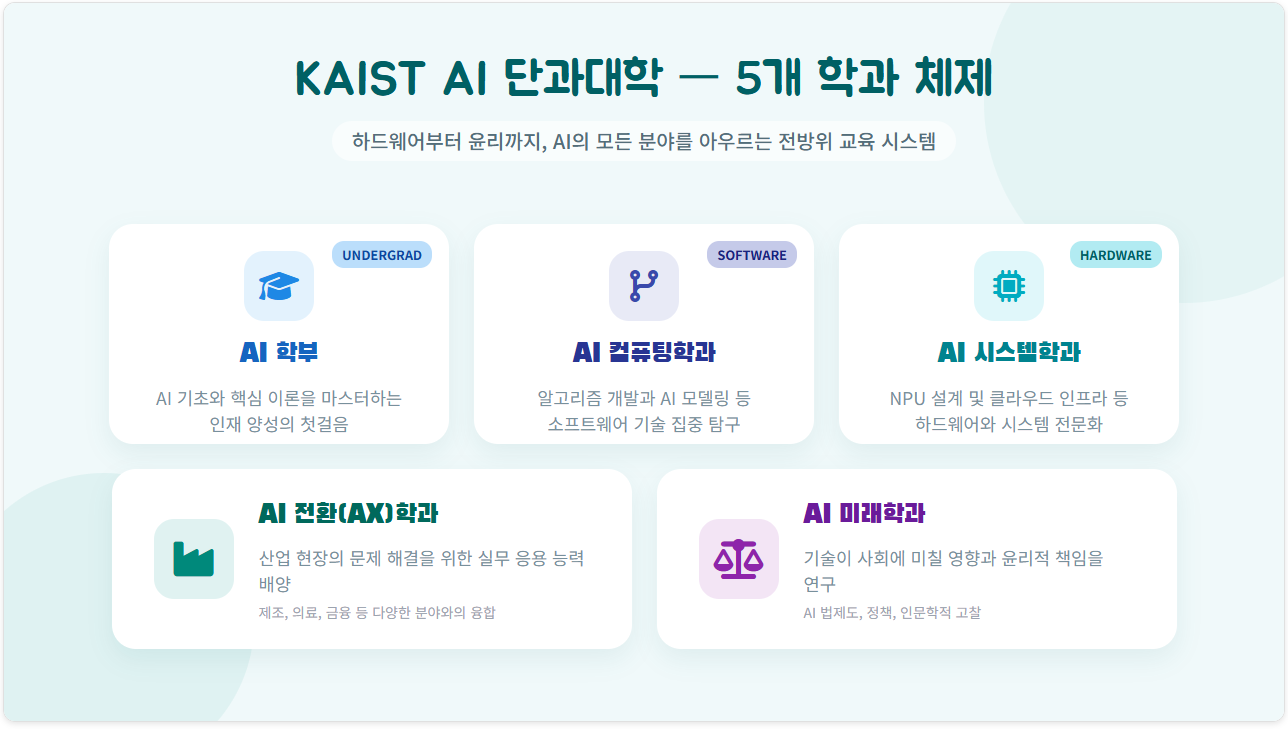 KAIST AI 단과대학 — 5개 학과 체제

하드웨어부터 윤리까지, AI의 모든 분야를 아우르는 전방위 교육 시스템

UNDERGRAD

AI 학부

AI 기초와 핵심 이론을 마스터하는 인재 양성의 첫걸음

SOFTWARE

AI 컴퓨팅학과

알고리즘 개발과 AI 모델링 등 소프트웨어 기술 집중 탐구

HARDWARE

AI 시스템학과

NPU 설계 및 클라우드 인프라 등 하드웨어와 시스템 전문화

AI 전환(AX)학과

산업 현장의 문제 해결을 위한 실무 응용 능력 배양

제조, 의료, 금융 등 다양한 분야와의 융합

AI 미래학과

기술이 사회에 미칠 영향과 윤리적 책임을 연구

AI 법제도, 정책, 인문학적 고찰