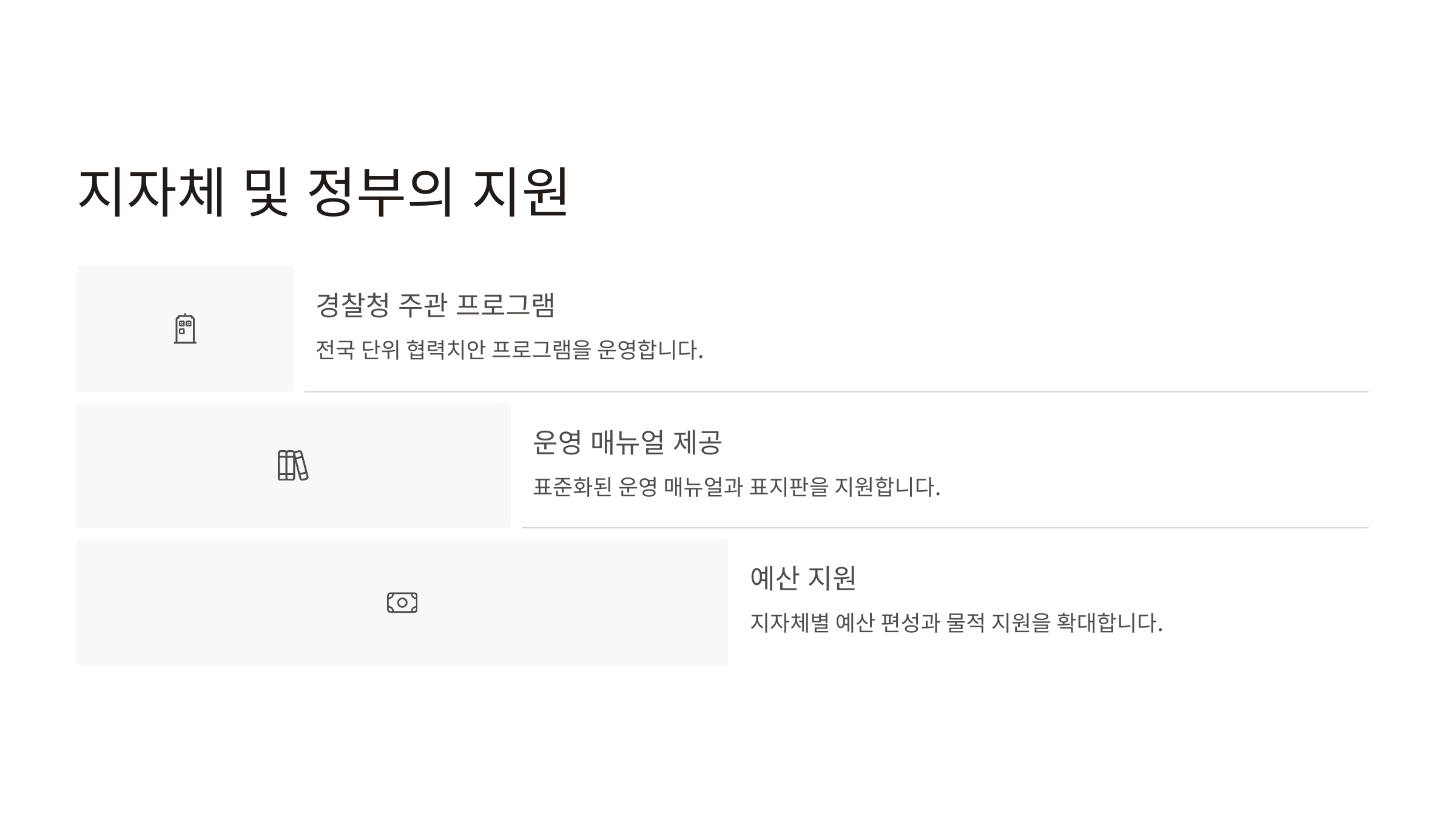 지자체 및 정부의 지원

경찰청 주관 프로그램

전국 단위 협력치안 프로그램을 운영합니다.

운영 매뉴얼 제공

표준화된 운영 매뉴얼과 표지판을 지원합니다.

예산 지원

지자체별 예산 편성과 물적 지원을 확대합니다.