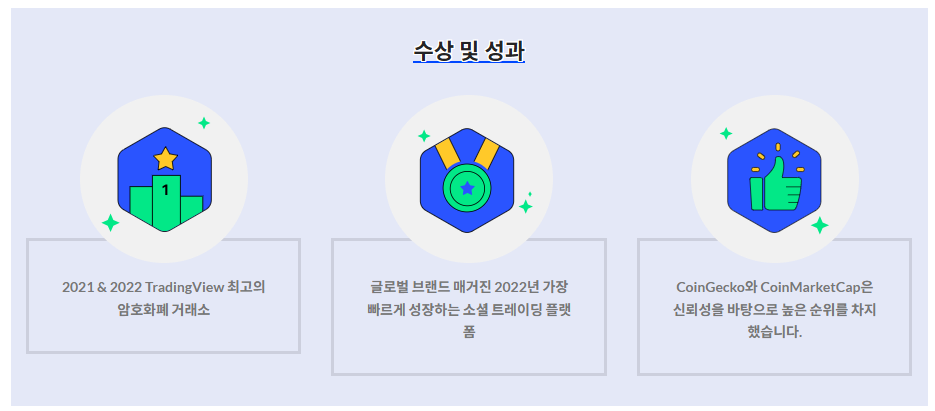 수상 및 성과

1

2021 & 2022 TradingView 최고의 암호화폐 거래소

글로벌 브랜드 매거진 2022년 가장 빠르게 성장하는 소셜 트레이딩 플랫폼

CoinGecko와 CoinMarketCap은 신뢰성을 바탕으로 높은 순위를 차지했습니다.