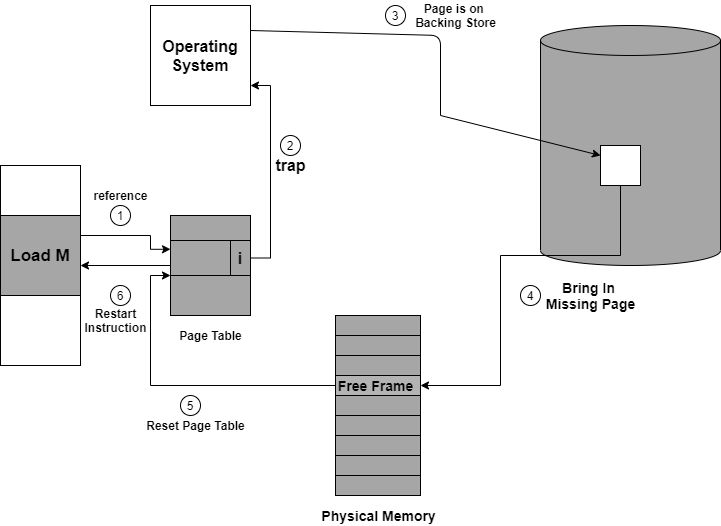 Operating System

3 Page is on Backing Store

2 trap

reference
1

Load M

i

6 Restart Instruction

Page Table

4 Bring In Missing Page

Free Frame

5 Reset Page Table

Physical Memory