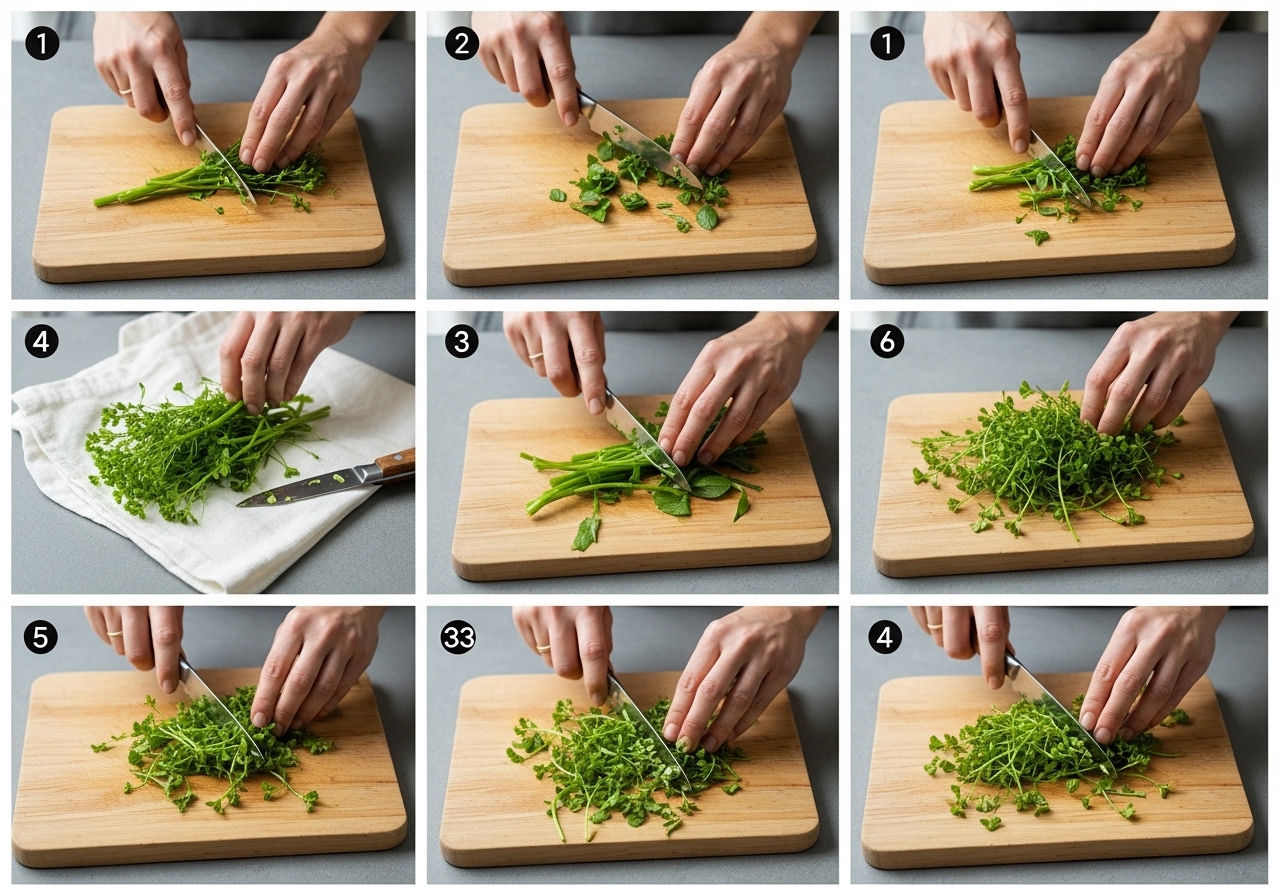 1

2

1

4

3

6

5

33

4