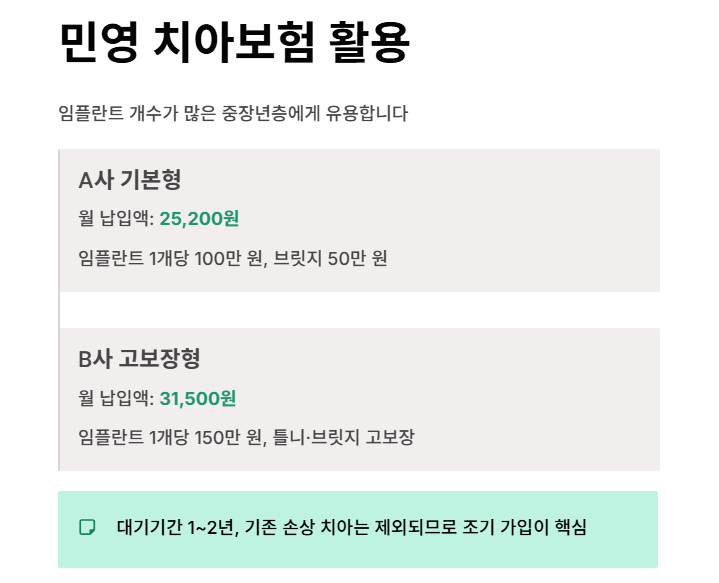 민영 치아보험 활용

임플란트 개수가 많은 중장년층에게 유용합니다

A사 기본형

월 납입액: 25,200원

임플란트 1개당 100만 원, 브릿지 50만 원

B사 고보장형

월 납입액: 31,500원

임플란트 1개당 150만 원, 틀니·브릿지 고보장

대기기간 1~2년, 기존 손상 치아는 제외되므로 조기 가입이 핵심