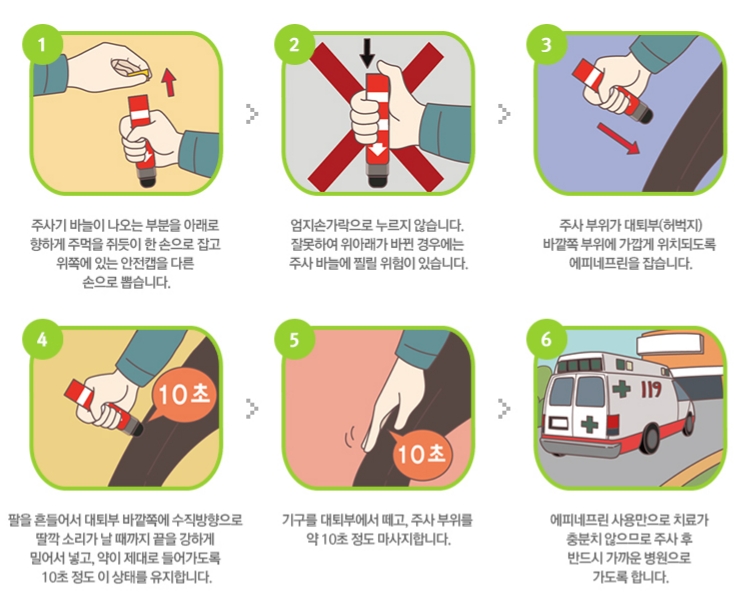 1

주사기 바늘이 나오는 부분을 아래로 향하게 주먹을 쥐듯이 한 손으로 잡고 위쪽에 있는 안전캡을 다른 손으로 뽑습니다.

2

엄지손가락으로 누르지 않습니다. 잘못하여 위아래가 바뀐 경우에는 주사 바늘에 찔릴 위험이 있습니다.

3

주사 부위가 대퇴부(허벅지) 바깥쪽 부위에 가깝게 위치되도록 에피네프린을 잡습니다.

4

10초

팔을 흔들어서 대퇴부 바깥쪽에 수직방향으로 딸깍 소리가 날 때까지 끝을 강하게 밀어서 넣고, 약이 제대로 들어가도록 10초 정도 이 상태를 유지합니다.

5

10초

기구를 대퇴부에서 떼고, 주사 부위를 약 10초 정도 마사지합니다.

6

119

에피네프린 사용만으로 치료가 충분치 않으므로 주사 후 반드시 가까운 병원으로 가도록 합니다.