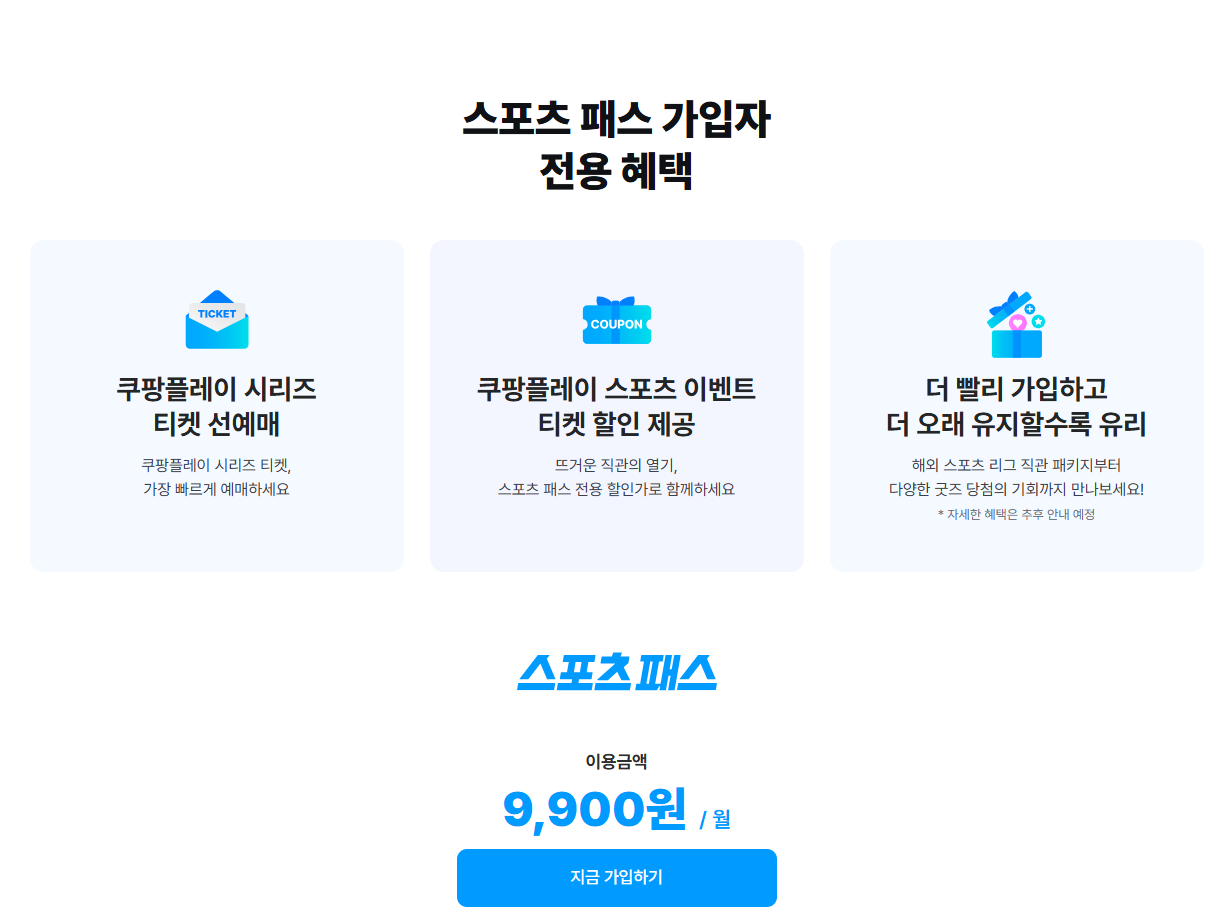 스포츠 패스 가입자
전용 혜택

TICKET

쿠팡플레이 시리즈
티켓 선예매

쿠팡플레이 시리즈 티켓,
가장 빠르게 예매하세요

COUPON

쿠팡플레이 스포츠 이벤트
티켓 할인 제공

뜨거운 직관의 열기,
스포츠 패스 전용 할인가로 함께하세요

더 빨리 가입하고
더 오래 유지할수록 유리

해외 스포츠 리그 직관 패키지부터
다양한 굿즈 당첨의 기회까지 만나보세요!
* 자세한 혜택은 추후 안내 예정

스포츠패스

이용금액
9,900원 / 월

지금 가입하기