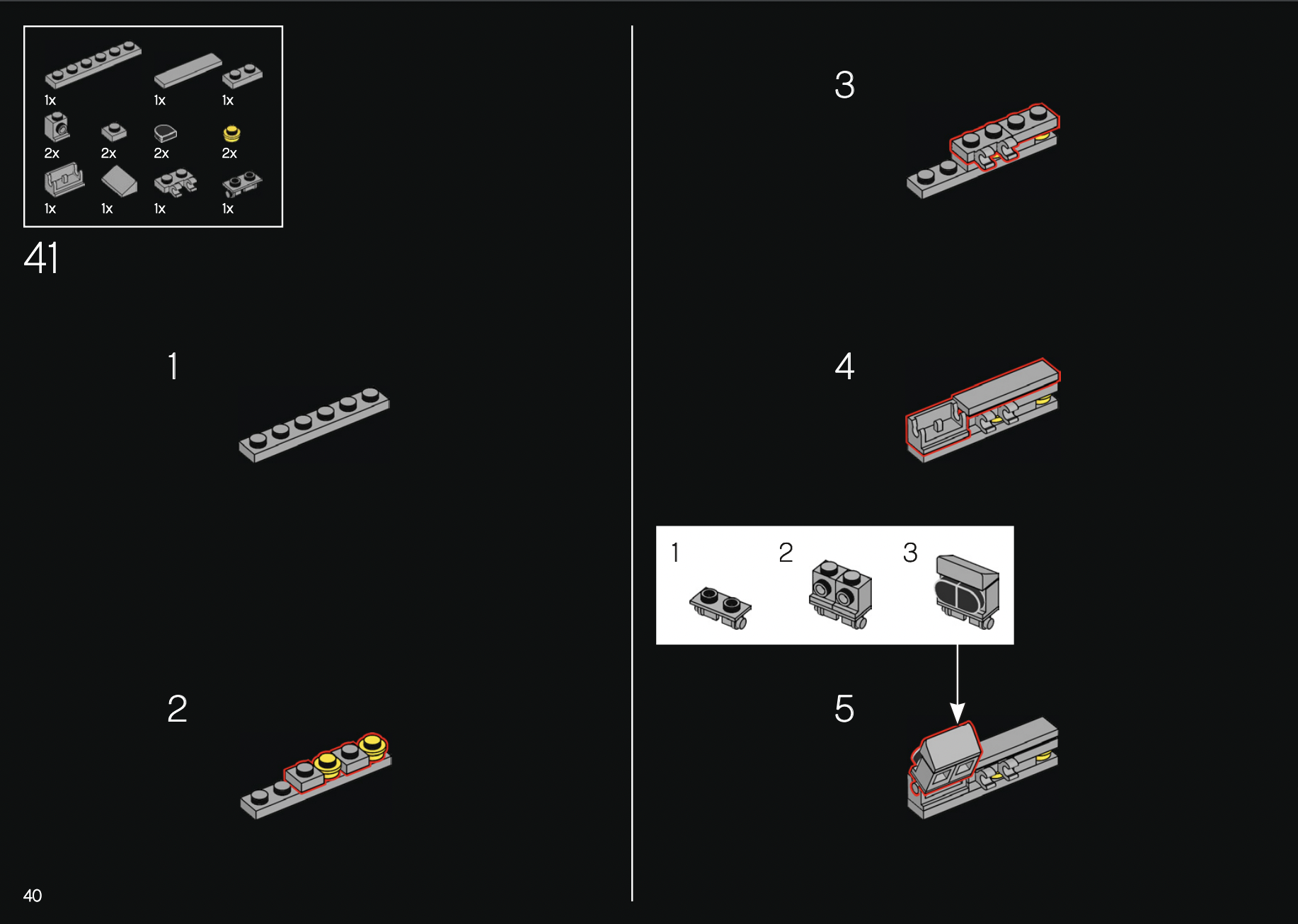 1x
1x
1x
2x
2x
2x
2x
1x
1x
1x
1x

41

1

2

3

4

1
2
3

5

40