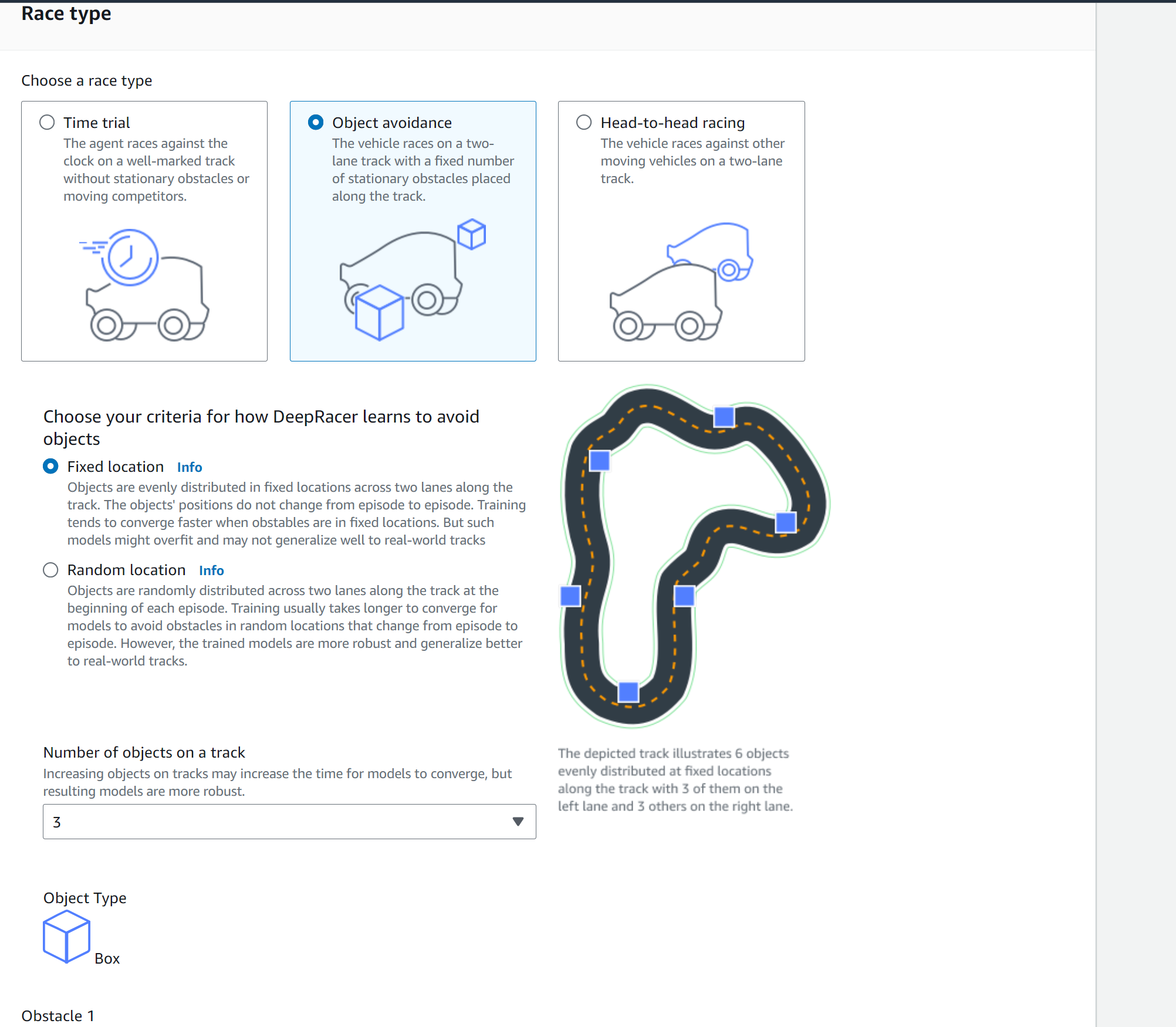 Race type

Choose a race type

Time trial
The agent races against the clock on a well-marked track without stationary obstacles or moving competitors.

Object avoidance
The vehicle races on a two-lane track with a fixed number of stationary obstacles placed along the track.

Head-to-head racing
The vehicle races against other moving vehicles on a two-lane track.

Choose your criteria for how DeepRacer learns to avoid objects

Fixed location Info
Objects are evenly distributed in fixed locations across two lanes along the track. The objects' positions do not change from episode to episode. Training tends to converge faster when obstables are in fixed locations. But such models might overfit and may not generalize well to real-world tracks

Random location Info
Objects are randomly distributed across two lanes along the track at the beginning of each episode. Training usually takes longer to converge for models to avoid obstacles in random locations that change from episode to episode. However, the trained models are more robust and generalize better to real-world tracks.

The depicted track illustrates 6 objects evenly distributed at fixed locations along the track with 3 of them on the left lane and 3 others on the right lane.

Number of objects on a track
Increasing objects on tracks may increase the time for models to converge, but resulting models are more robust.

3

Object Type

Box

Obstacle 1